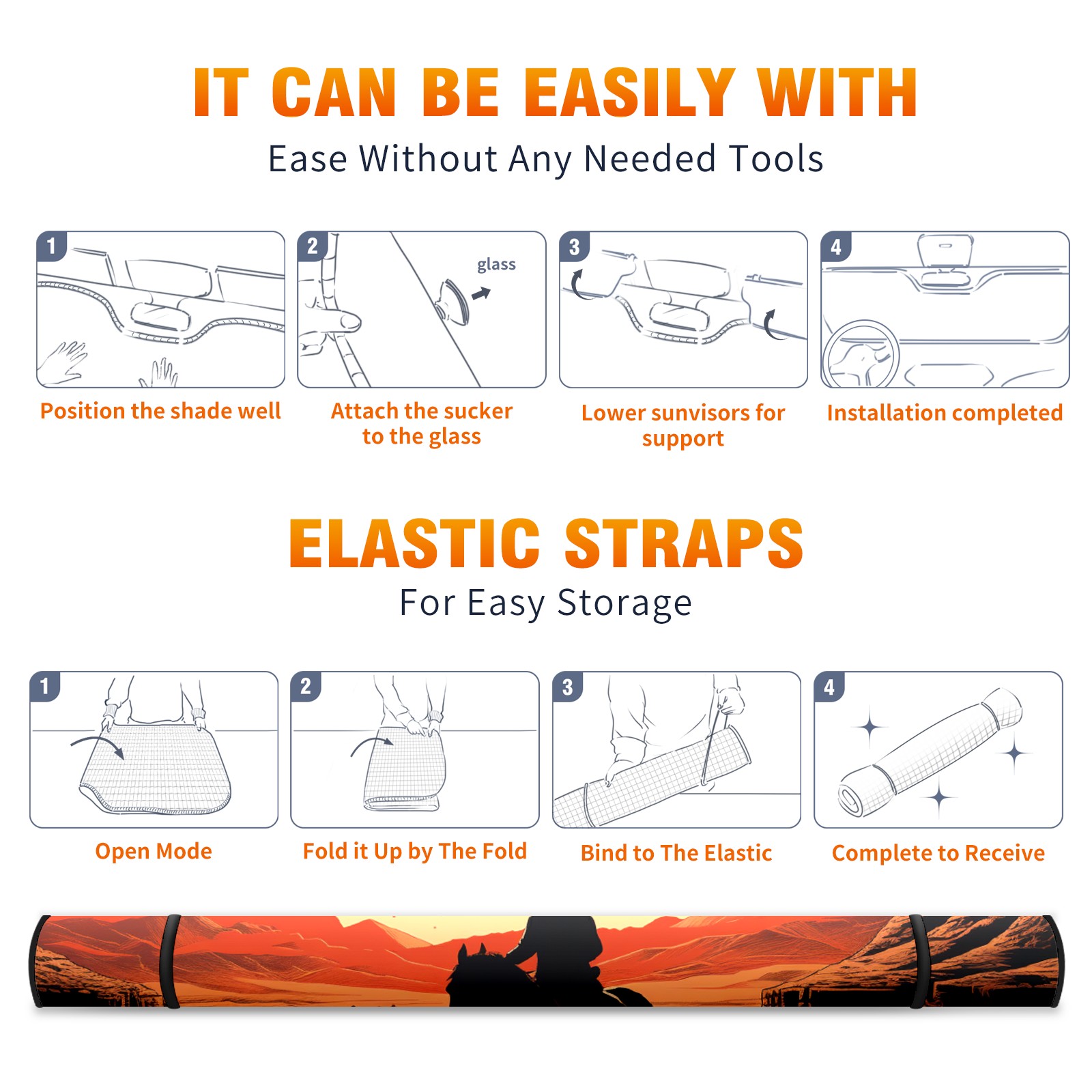 IT CAN BE EASILY WITH
Ease Without Any Needed Tools

1
Position the shade well

2
glass
Attach the sucker to the glass

3
Lower sunvisors for support

4
Installation completed

ELASTIC STRAPS
For Easy Storage

1
Open Mode

2
Fold it Up by The Fold

3
Bind to The Elastic

4
Complete to Receive