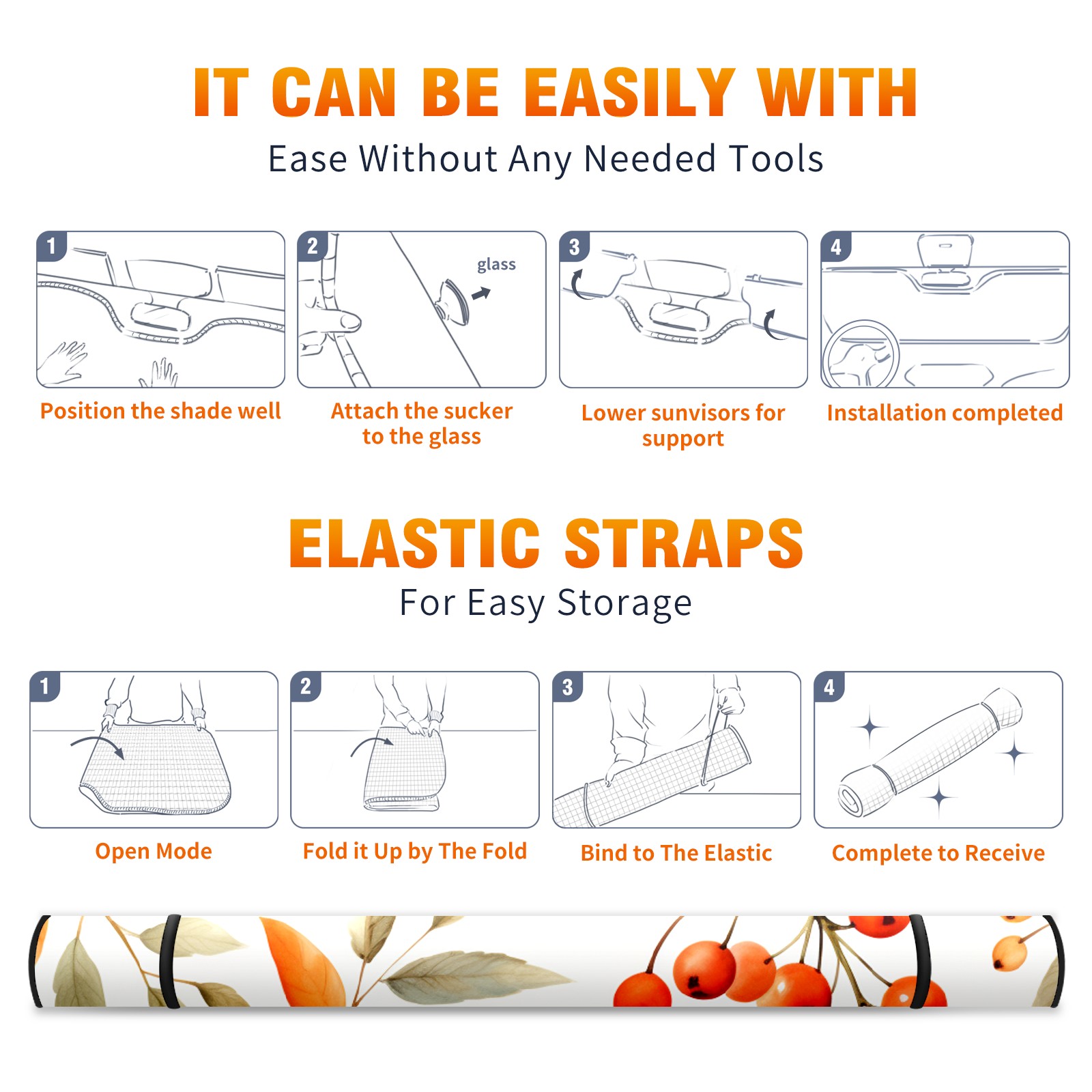 IT CAN BE EASILY WITH
Ease Without Any Needed Tools

1
Position the shade well

2
glass
Attach the sucker to the glass

3
Lower sunvisors for support

4
Installation completed

ELASTIC STRAPS
For Easy Storage

1
Open Mode

2
Fold it Up by The Fold

3
Bind to The Elastic

4
Complete to Receive