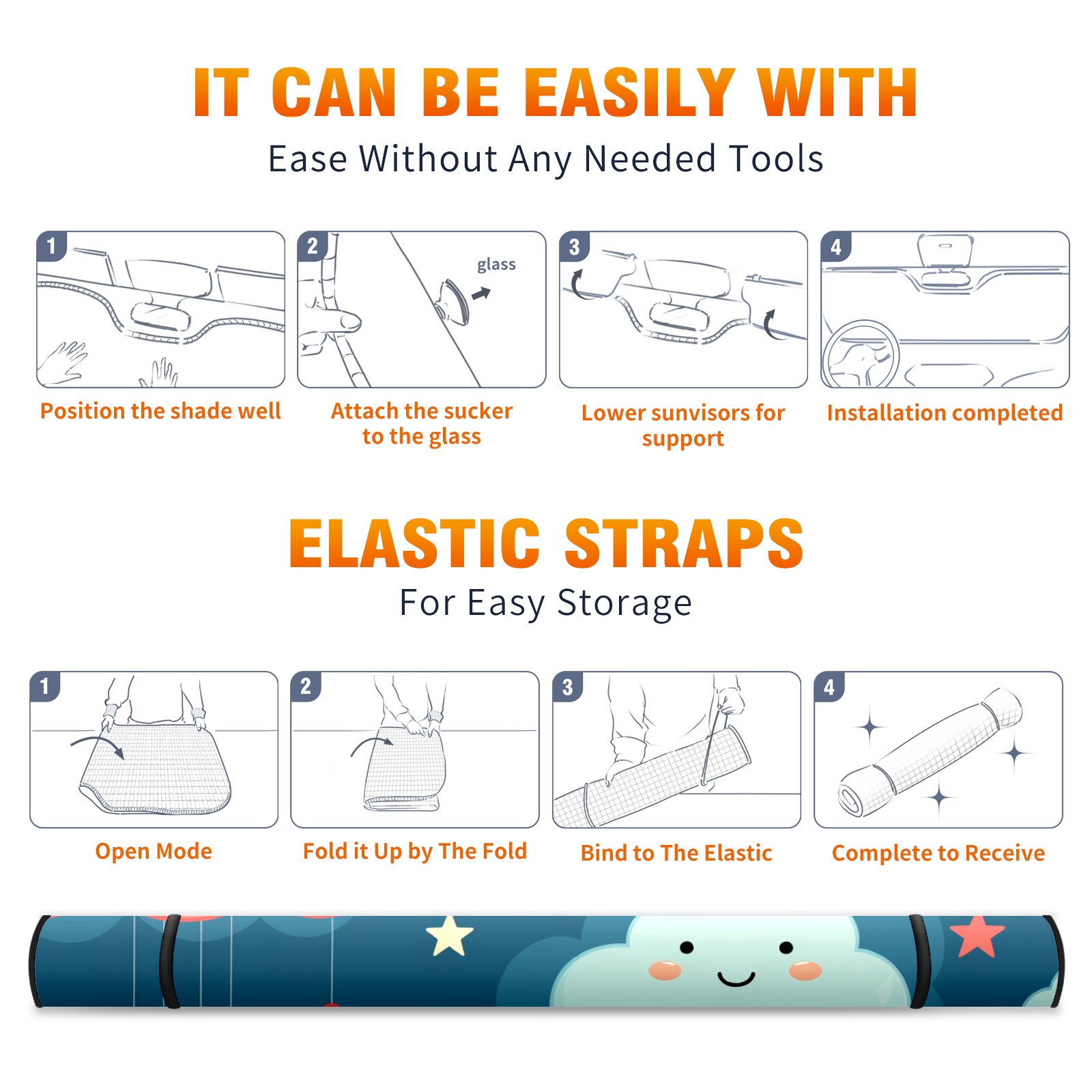 IT CAN BE EASILY WITH

Ease Without Any Needed Tools

1

Position the shade well

2

glass

Attach the sucker to the glass

3

Lower sunvisors for support

4

Installation completed

ELASTIC STRAPS

For Easy Storage

1

Open Mode

2

Fold it Up by The Fold

3

Bind to The Elastic

4

Complete to Receive