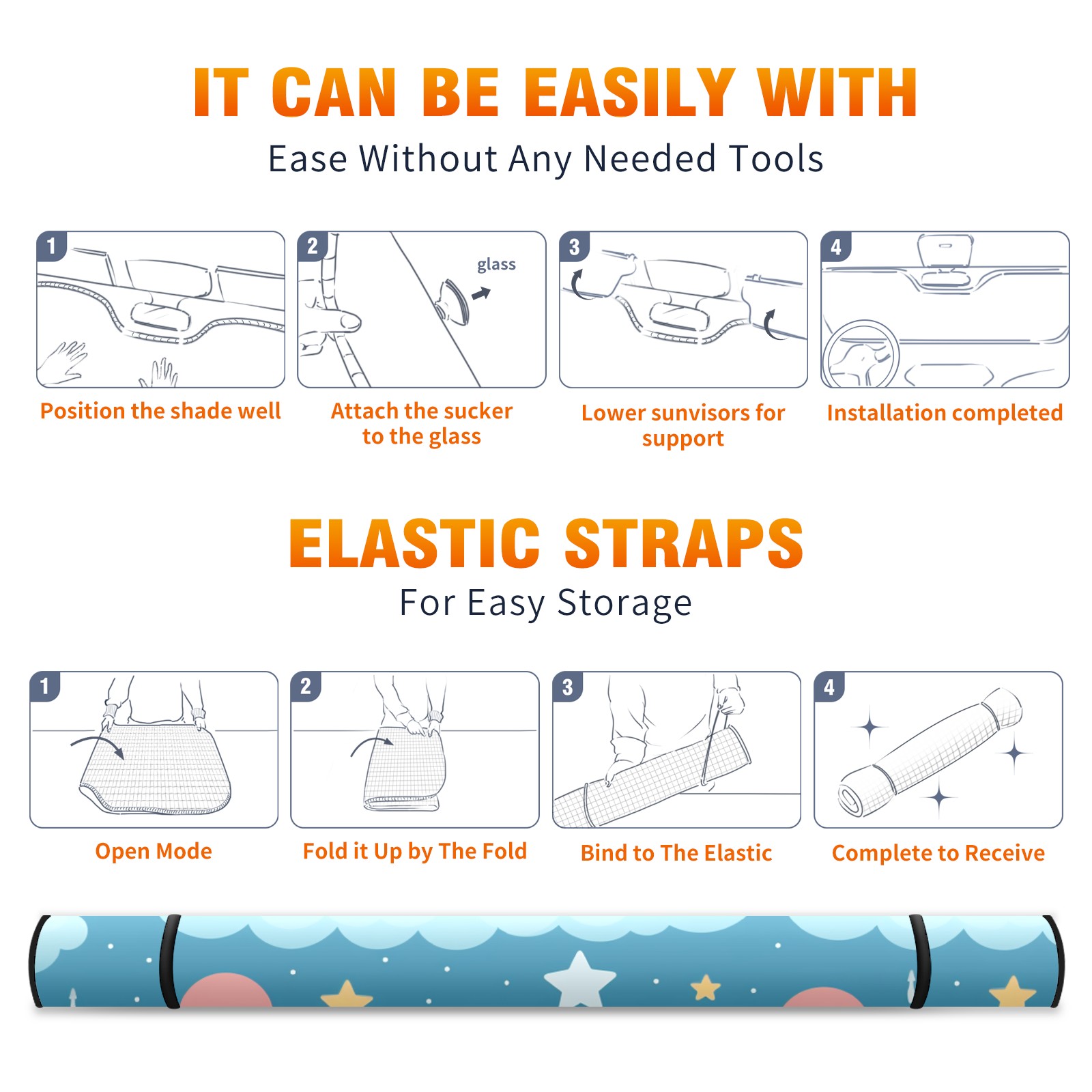 IT CAN BE EASILY WITH
Ease Without Any Needed Tools

1
Position the shade well

2
glass
Attach the sucker to the glass

3
Lower sunvisors for support

4
Installation completed

ELASTIC STRAPS
For Easy Storage

1
Open Mode

2
Fold it Up by The Fold

3
Bind to The Elastic

4
Complete to Receive