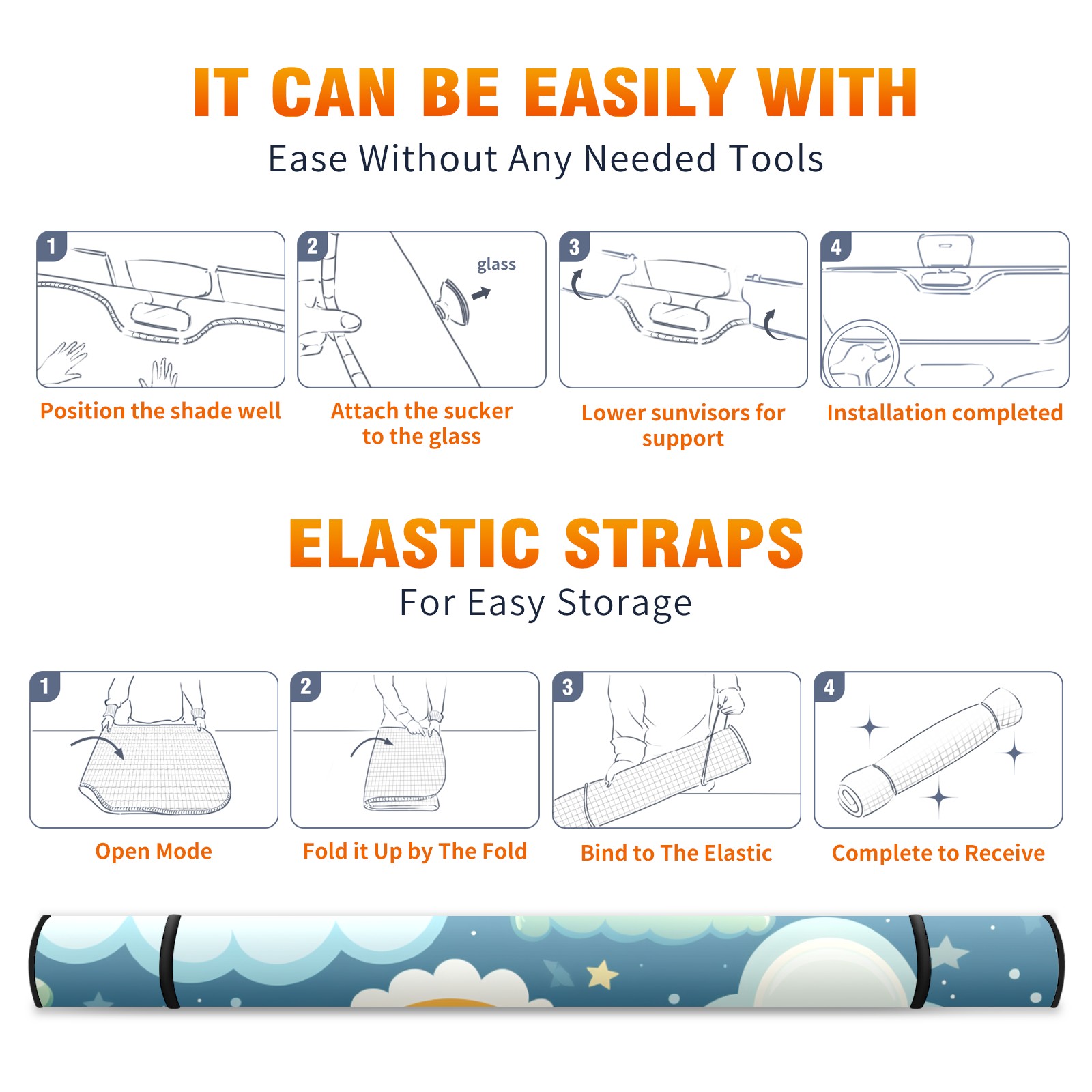 IT CAN BE EASILY WITH
Ease Without Any Needed Tools

1
Position the shade well

2
glass
Attach the sucker to the glass

3
Lower sunvisors for support

4
Installation completed

ELASTIC STRAPS
For Easy Storage

1
Open Mode

2
Fold it Up by The Fold

3
Bind to The Elastic

4
Complete to Receive