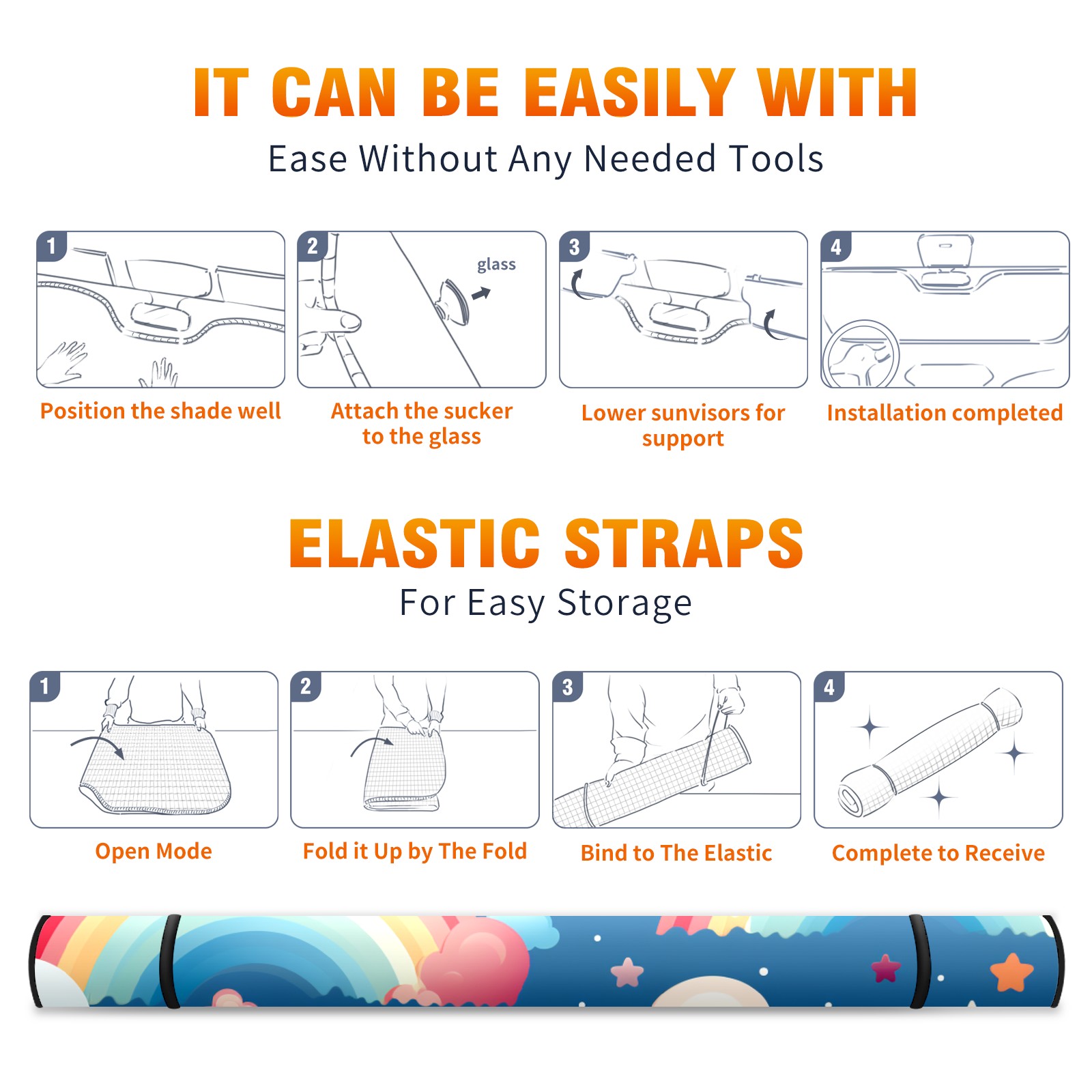 IT CAN BE EASILY WITH

Ease Without Any Needed Tools

1

Position the shade well

2

glass

Attach the sucker to the glass

3

Lower sunvisors for support

4

Installation completed

ELASTIC STRAPS

For Easy Storage

1

Open Mode

2

Fold it Up by The Fold

3

Bind to The Elastic

4

Complete to Receive