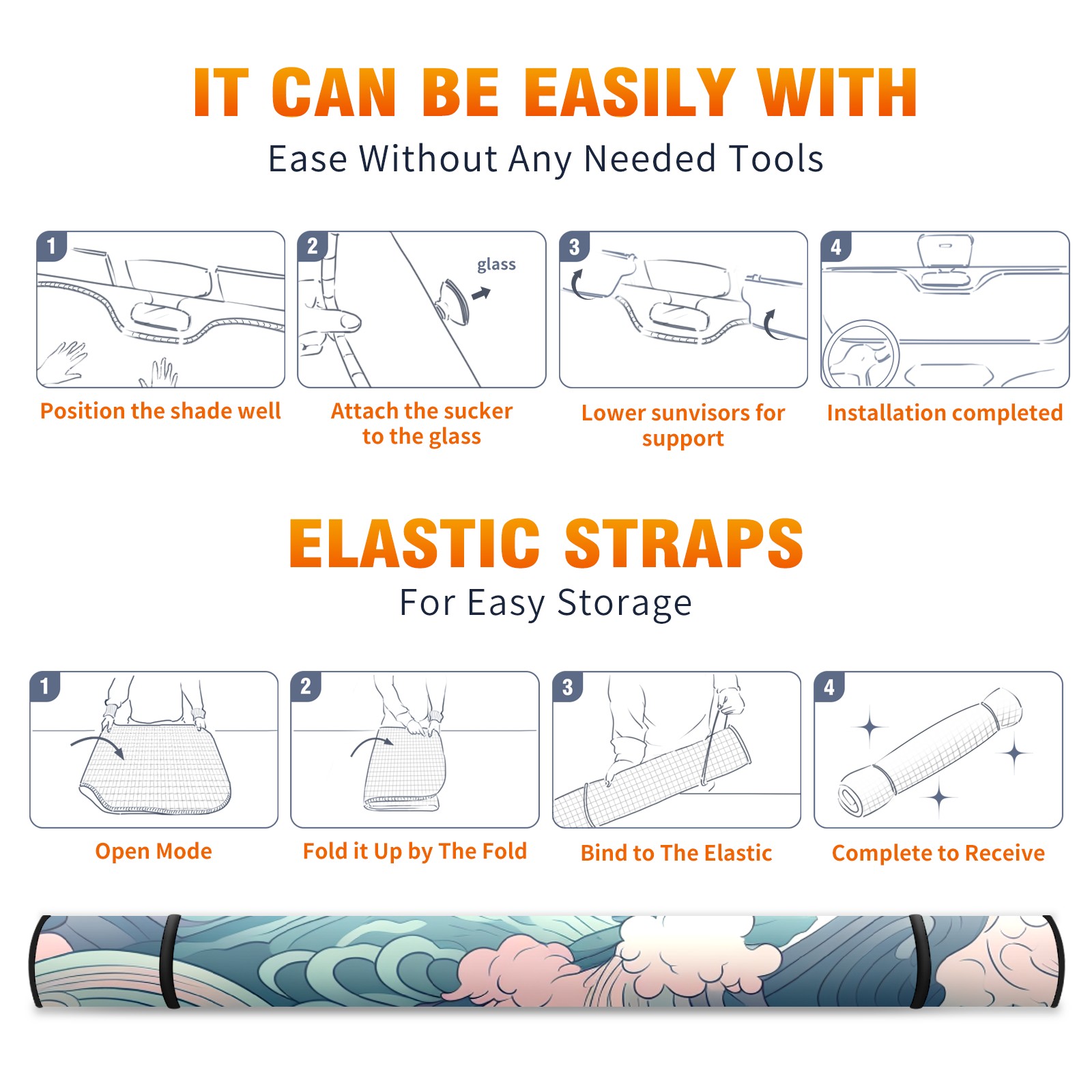 IT CAN BE EASILY WITH

Ease Without Any Needed Tools

1

Position the shade well

2

glass

Attach the sucker to the glass

3

Lower sunvisors for support

4

Installation completed

ELASTIC STRAPS

For Easy Storage

1

Open Mode

2

Fold it Up by The Fold

3

Bind to The Elastic

4

Complete to Receive