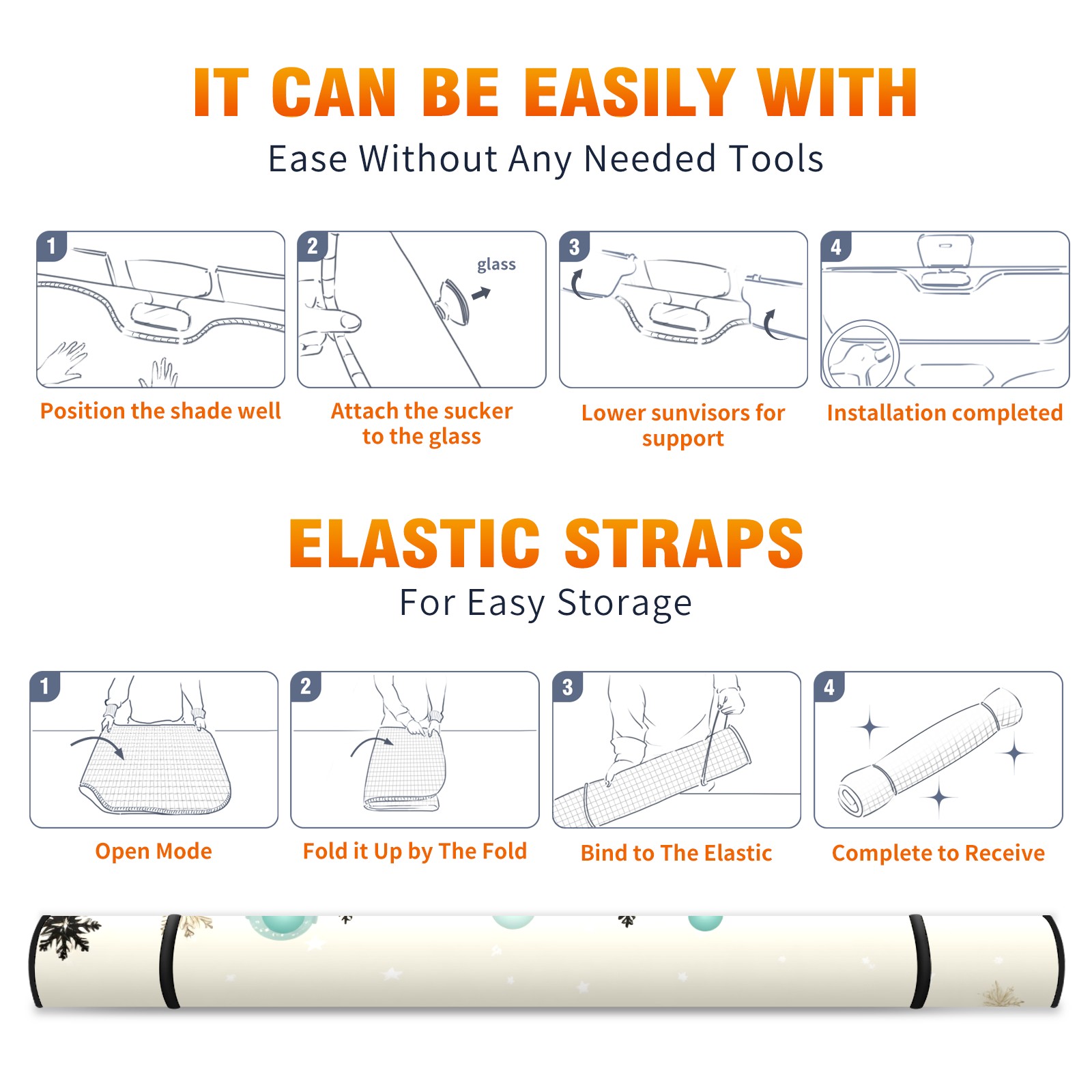 IT CAN BE EASILY WITH

Ease Without Any Needed Tools

1

Position the shade well

2

glass

Attach the sucker to the glass

3

Lower sunvisors for support

4

Installation completed

ELASTIC STRAPS

For Easy Storage

1

Open Mode

2

Fold it Up by The Fold

3

Bind to The Elastic

4

Complete to Receive