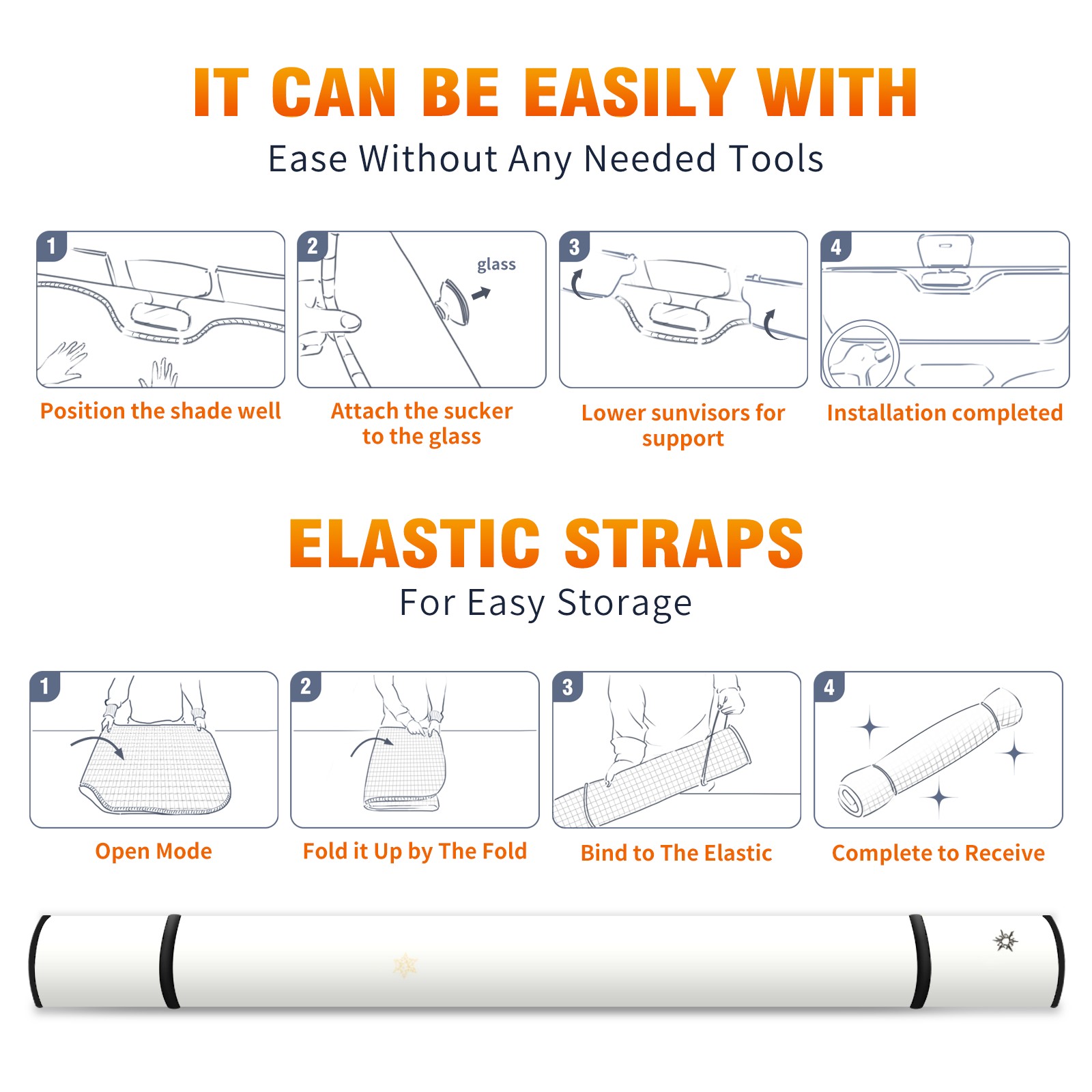 IT CAN BE EASILY WITH

Ease Without Any Needed Tools

1

Position the shade well

2

glass

Attach the sucker to the glass

3

Lower sunvisors for support

4

Installation completed

ELASTIC STRAPS

For Easy Storage

1

Open Mode

2

Fold it Up by The Fold

3

Bind to The Elastic

4

Complete to Receive