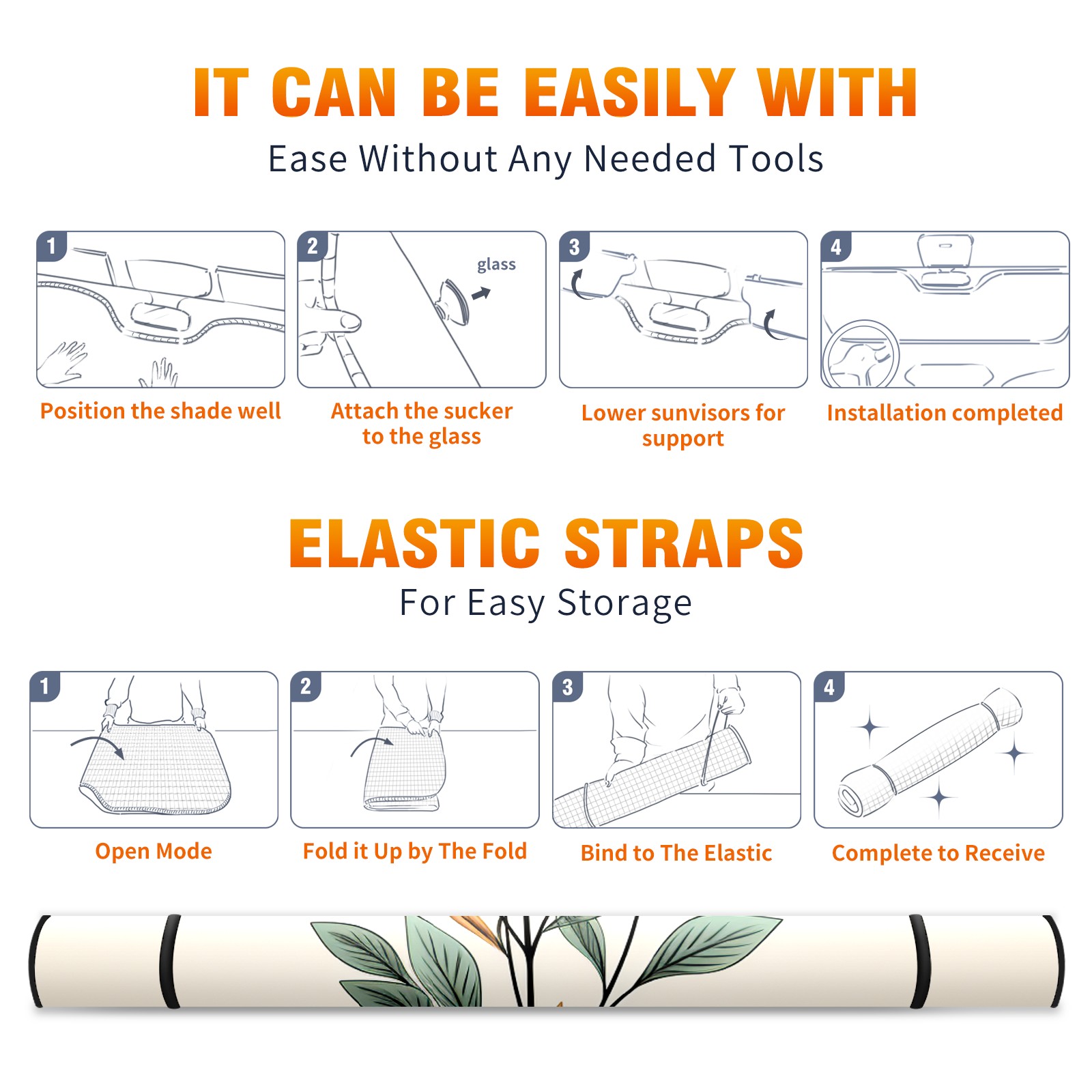 IT CAN BE EASILY WITH
Ease Without Any Needed Tools

1
Position the shade well

2
glass
Attach the sucker to the glass

3
Lower sunvisors for support

4
Installation completed

ELASTIC STRAPS
For Easy Storage

1
Open Mode

2
Fold it Up by The Fold

3
Bind to The Elastic

4
Complete to Receive