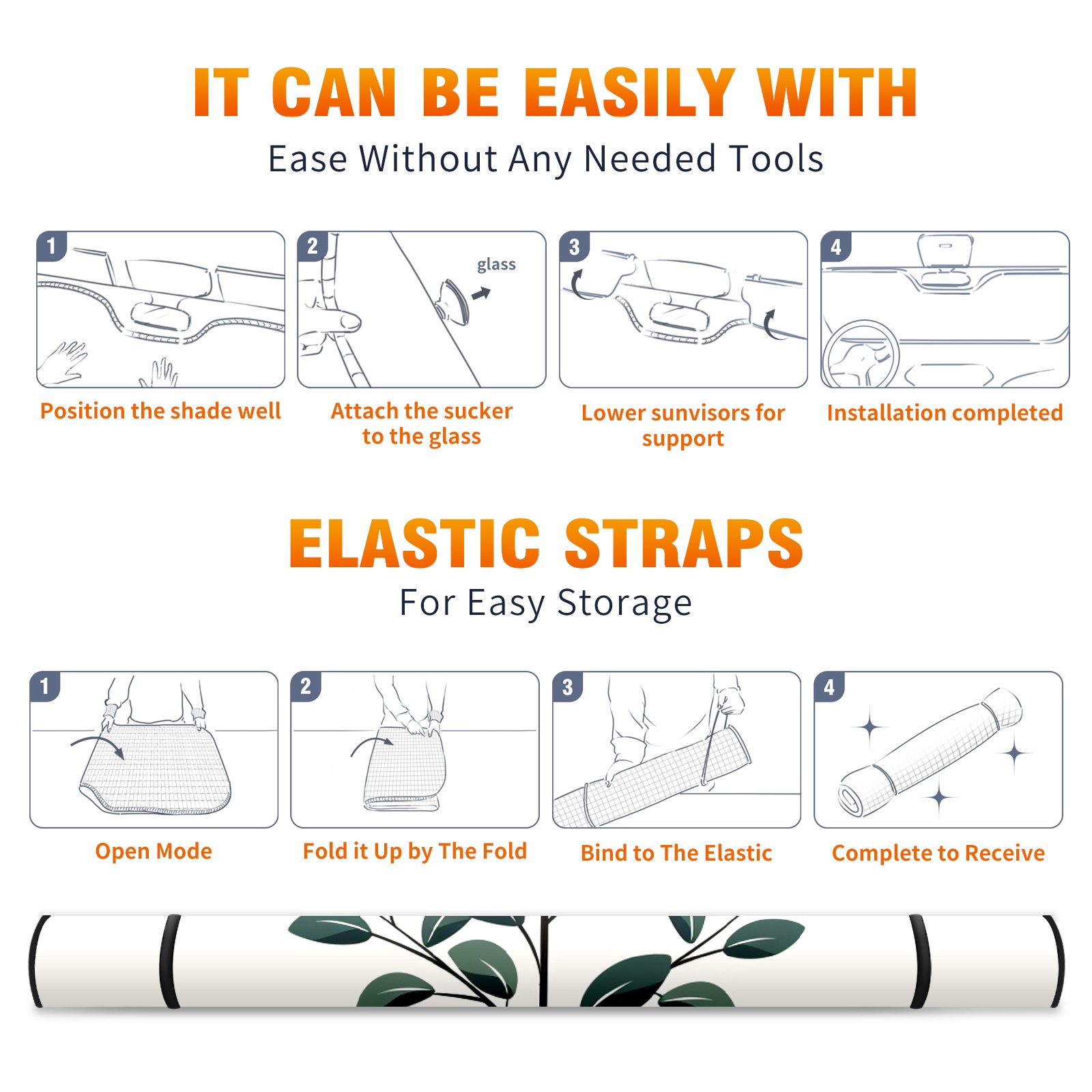 IT CAN BE EASILY WITH

Ease Without Any Needed Tools

1

Position the shade well

2

glass

Attach the sucker to the glass

3

Lower sunvisors for support

4

Installation completed

ELASTIC STRAPS

For Easy Storage

1

Open Mode

2

Fold it Up by The Fold

3

Bind to The Elastic

4

Complete to Receive