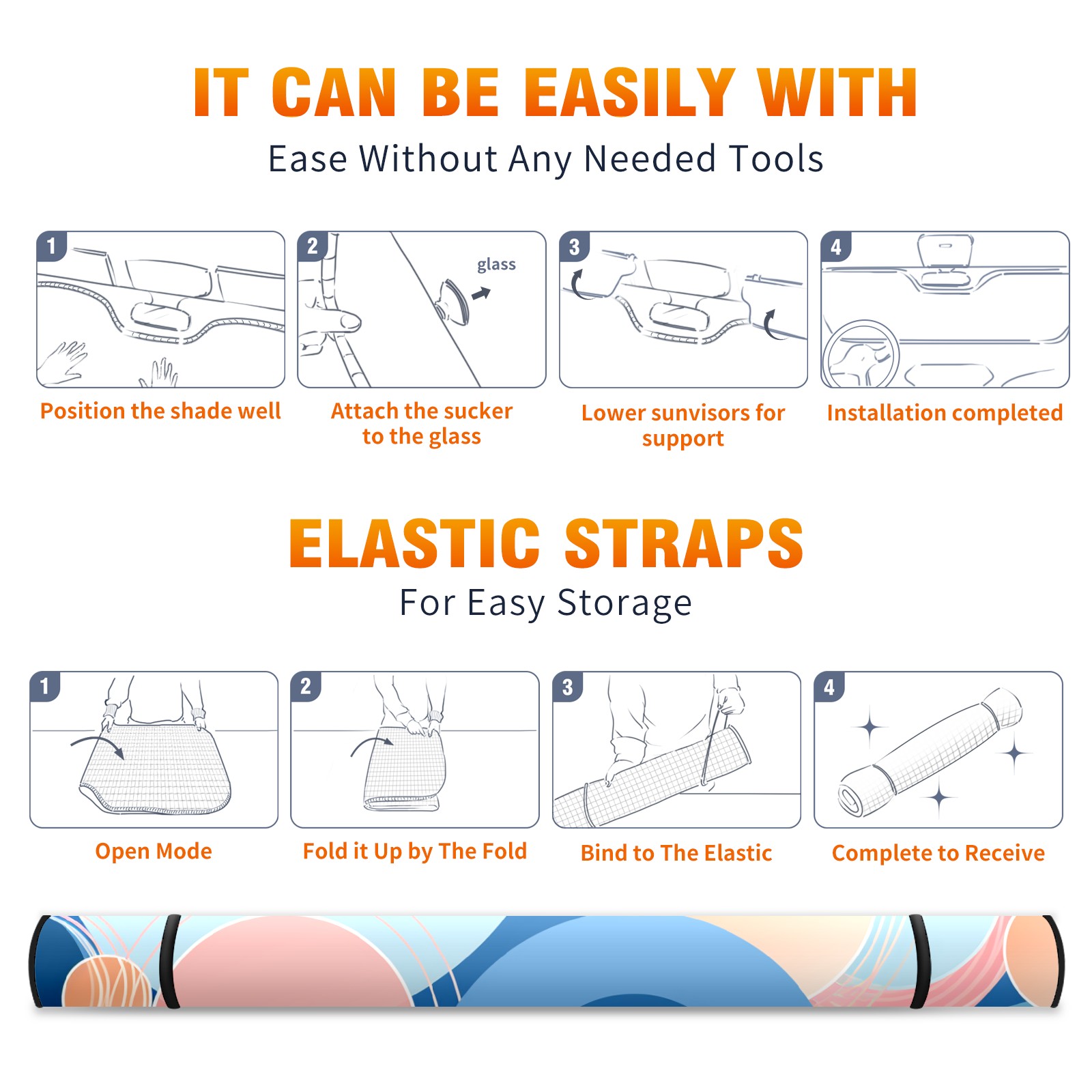 IT CAN BE EASILY WITH
Ease Without Any Needed Tools

1
Position the shade well

2
glass
Attach the sucker to the glass

3
Lower sunvisors for support

4
Installation completed

ELASTIC STRAPS
For Easy Storage

1
Open Mode

2
Fold it Up by The Fold

3
Bind to The Elastic

4
Complete to Receive