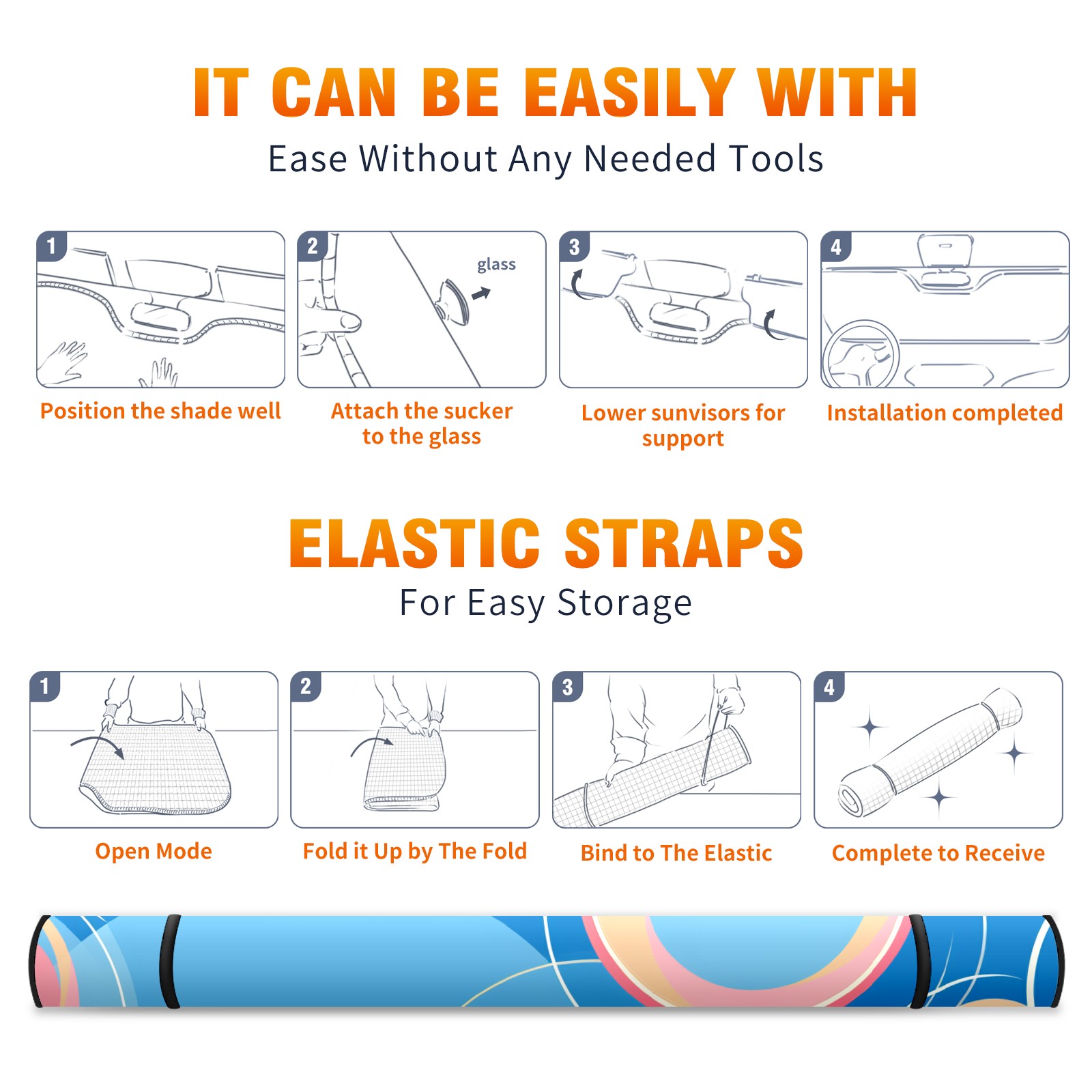 IT CAN BE EASILY WITH

Ease Without Any Needed Tools

1

Position the shade well

2

glass

Attach the sucker to the glass

3

Lower sunvisors for support

4

Installation completed

ELASTIC STRAPS

For Easy Storage

1

Open Mode

2

Fold it Up by The Fold

3

Bind to The Elastic

4

Complete to Receive