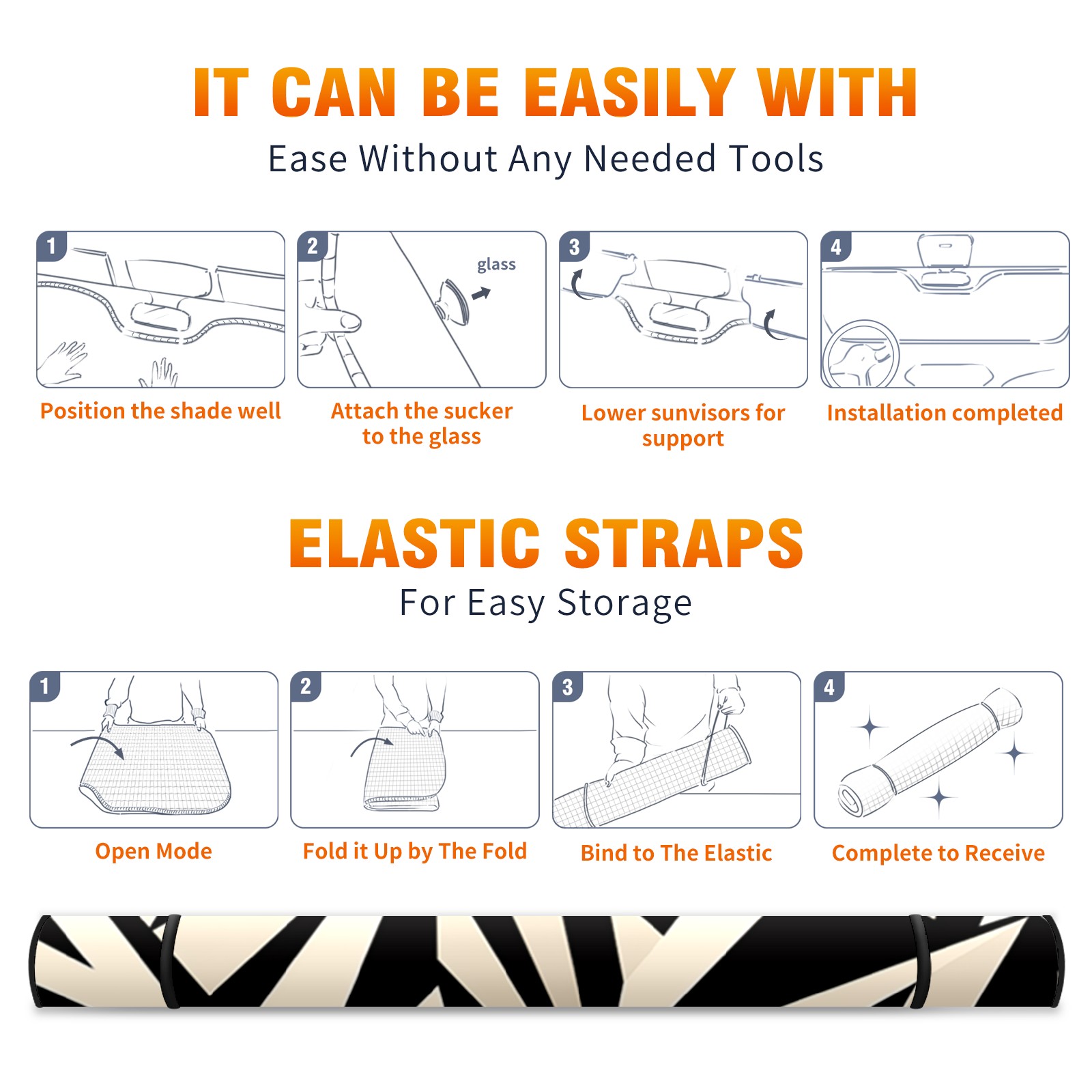 IT CAN BE EASILY WITH
Ease Without Any Needed Tools

1
Position the shade well

2
glass
Attach the sucker to the glass

3
Lower sunvisors for support

4
Installation completed

ELASTIC STRAPS
For Easy Storage

1
Open Mode

2
Fold it Up by The Fold

3
Bind to The Elastic

4
Complete to Receive