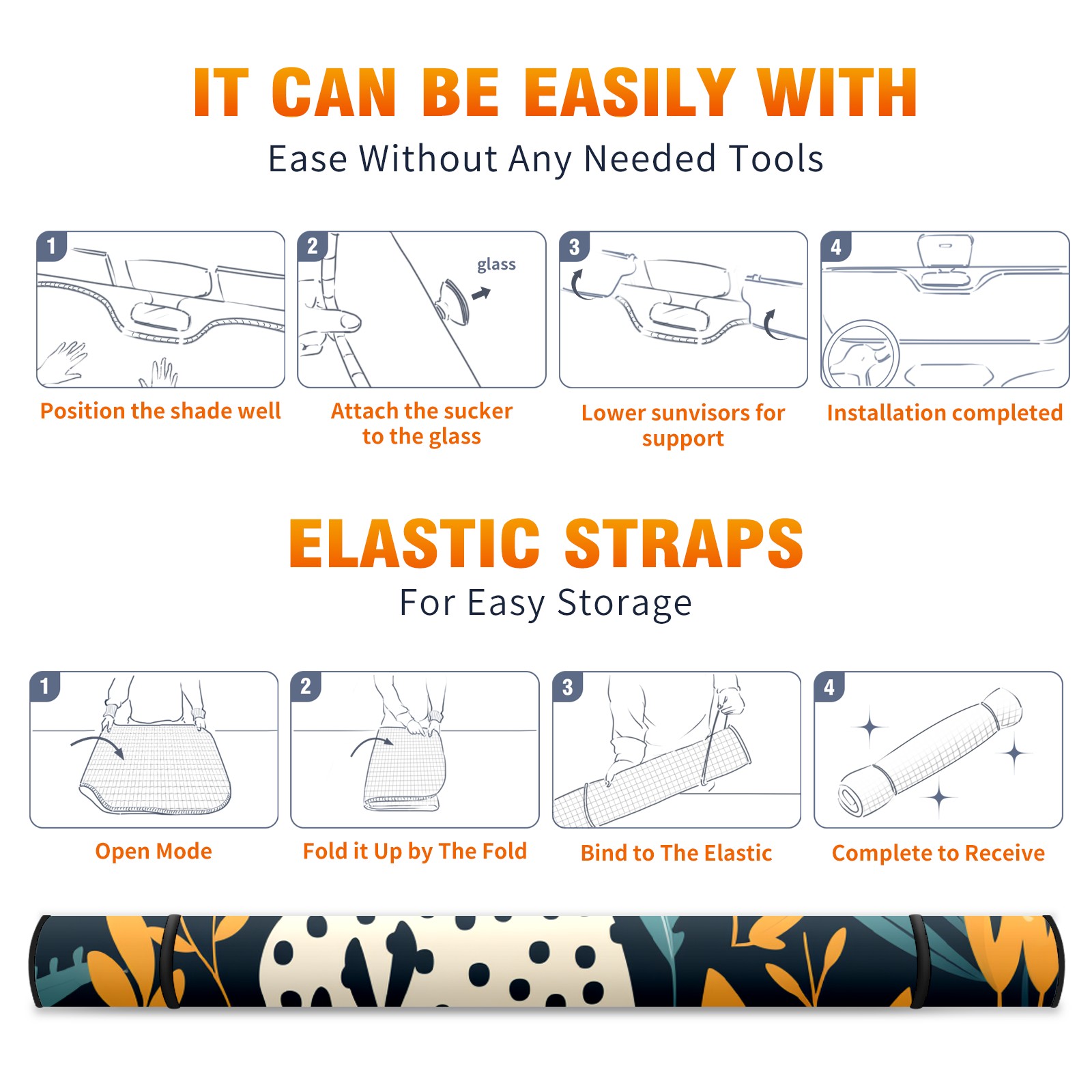 IT CAN BE EASILY WITH

Ease Without Any Needed Tools

1

Position the shade well

2

glass

Attach the sucker to the glass

3

Lower sunvisors for support

4

Installation completed

ELASTIC STRAPS

For Easy Storage

1

Open Mode

2

Fold it Up by The Fold

3

Bind to The Elastic

4

Complete to Receive