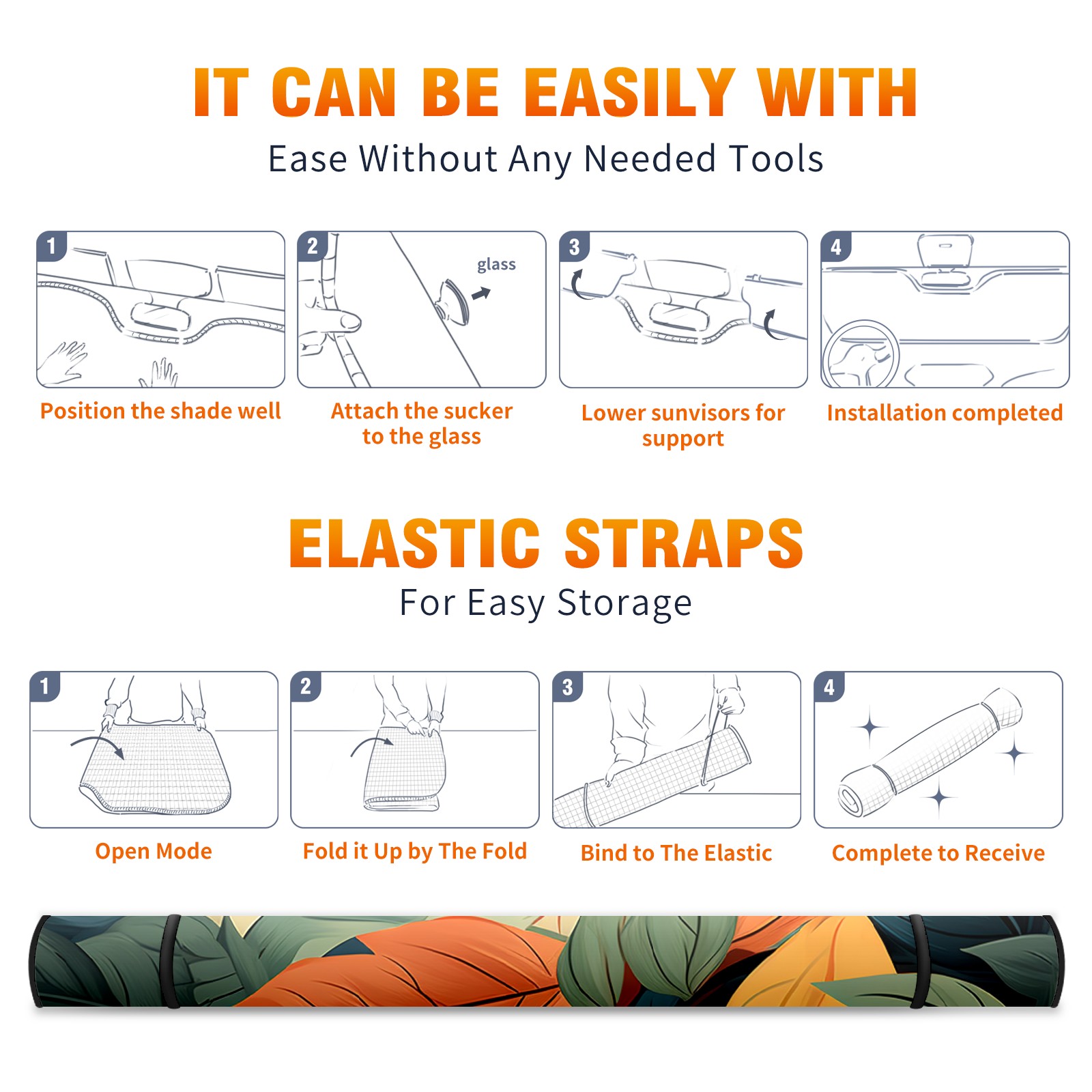 IT CAN BE EASILY WITH
Ease Without Any Needed Tools

1
Position the shade well

2
glass
Attach the sucker to the glass

3
Lower sunvisors for support

4
Installation completed

ELASTIC STRAPS
For Easy Storage

1
Open Mode

2
Fold it Up by The Fold

3
Bind to The Elastic

4
Complete to Receive