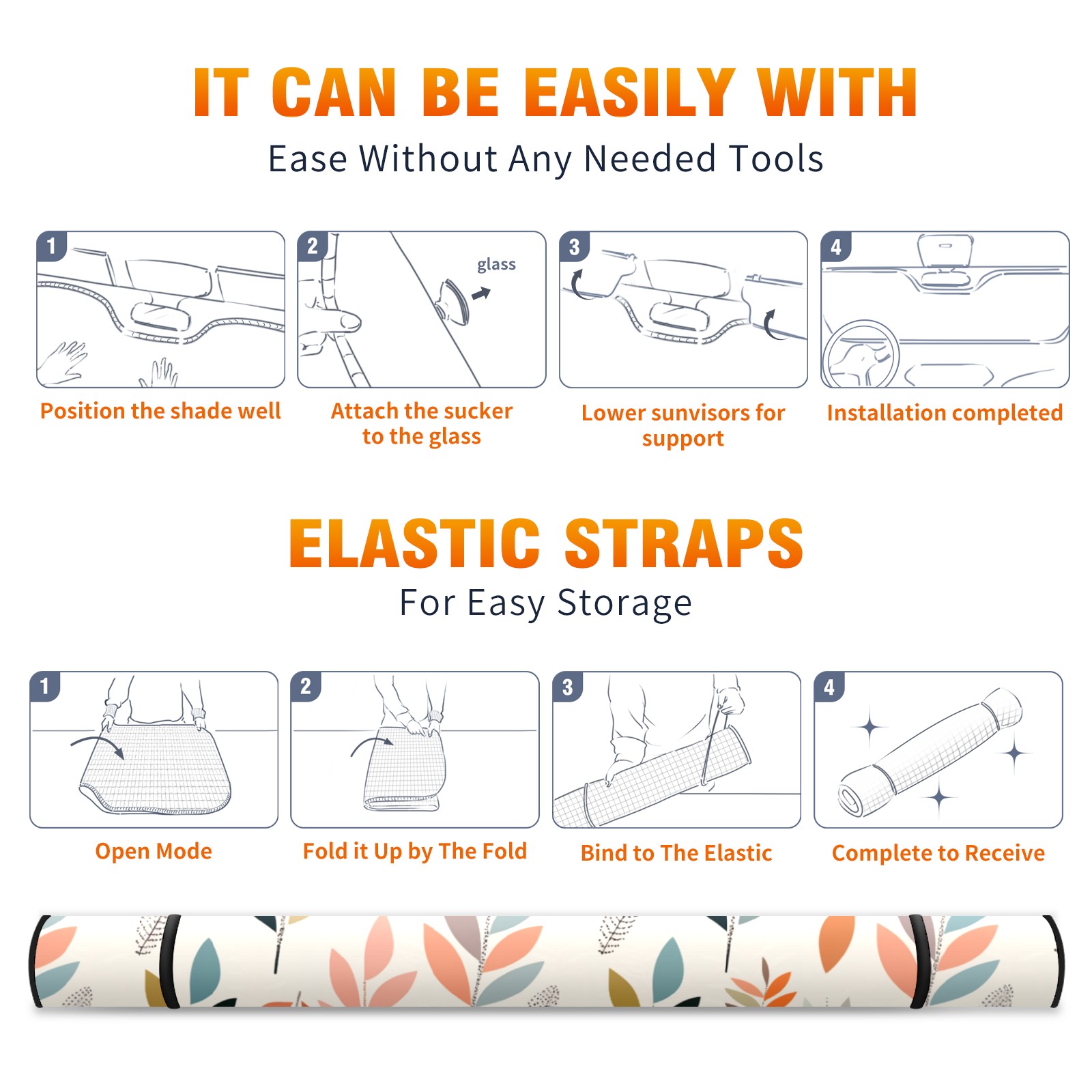 IT CAN BE EASILY WITH

Ease Without Any Needed Tools

1

Position the shade well

2

glass

Attach the sucker to the glass

3

Lower sunvisors for support

4

Installation completed

ELASTIC STRAPS

For Easy Storage

1

Open Mode

2

Fold it Up by The Fold

3

Bind to The Elastic

4

Complete to Receive