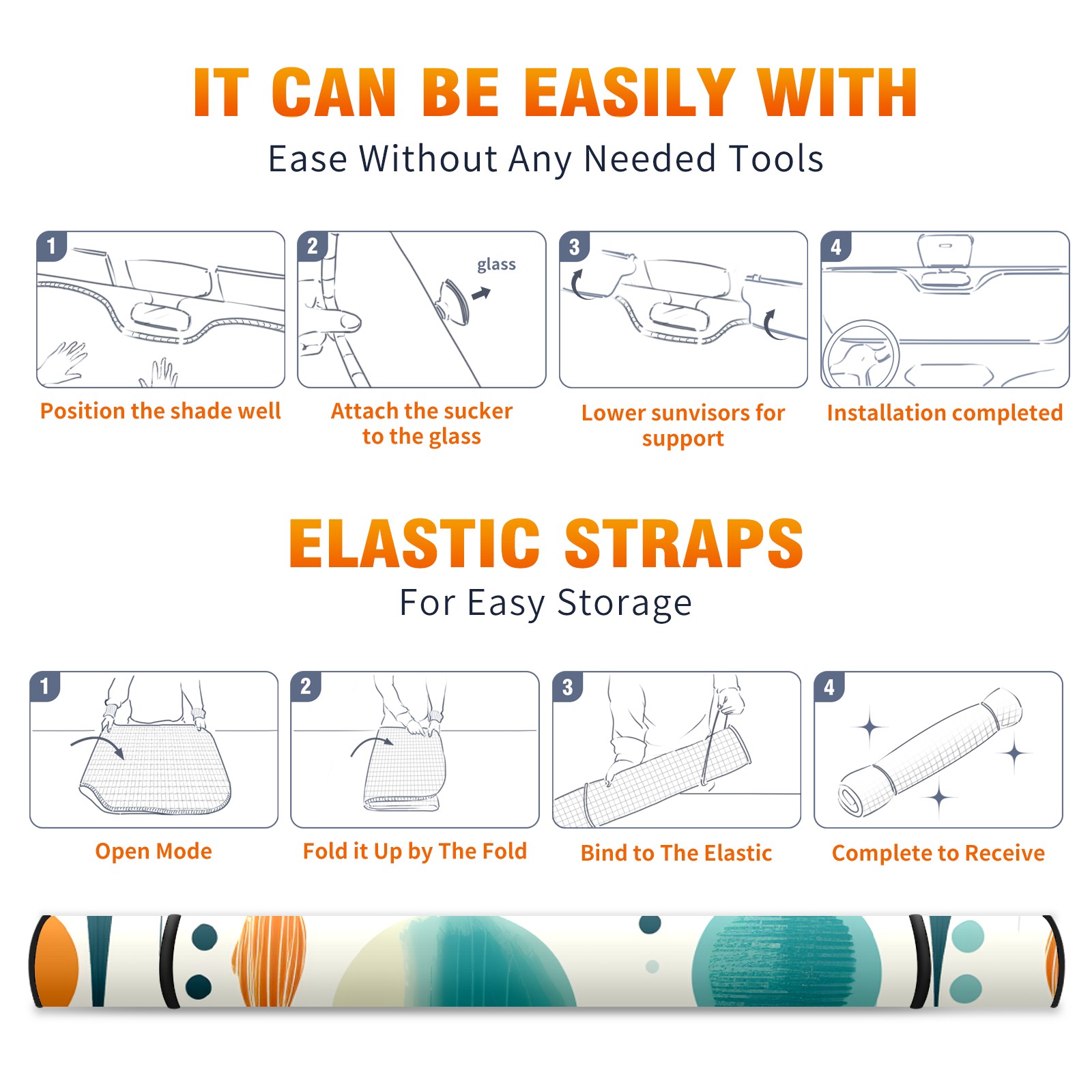 IT CAN BE EASILY WITH

Ease Without Any Needed Tools

1

Position the shade well

2

glass

Attach the sucker to the glass

3

Lower sunvisors for support

4

Installation completed

ELASTIC STRAPS

For Easy Storage

1

Open Mode

2

Fold it Up by The Fold

3

Bind to The Elastic

4

Complete to Receive