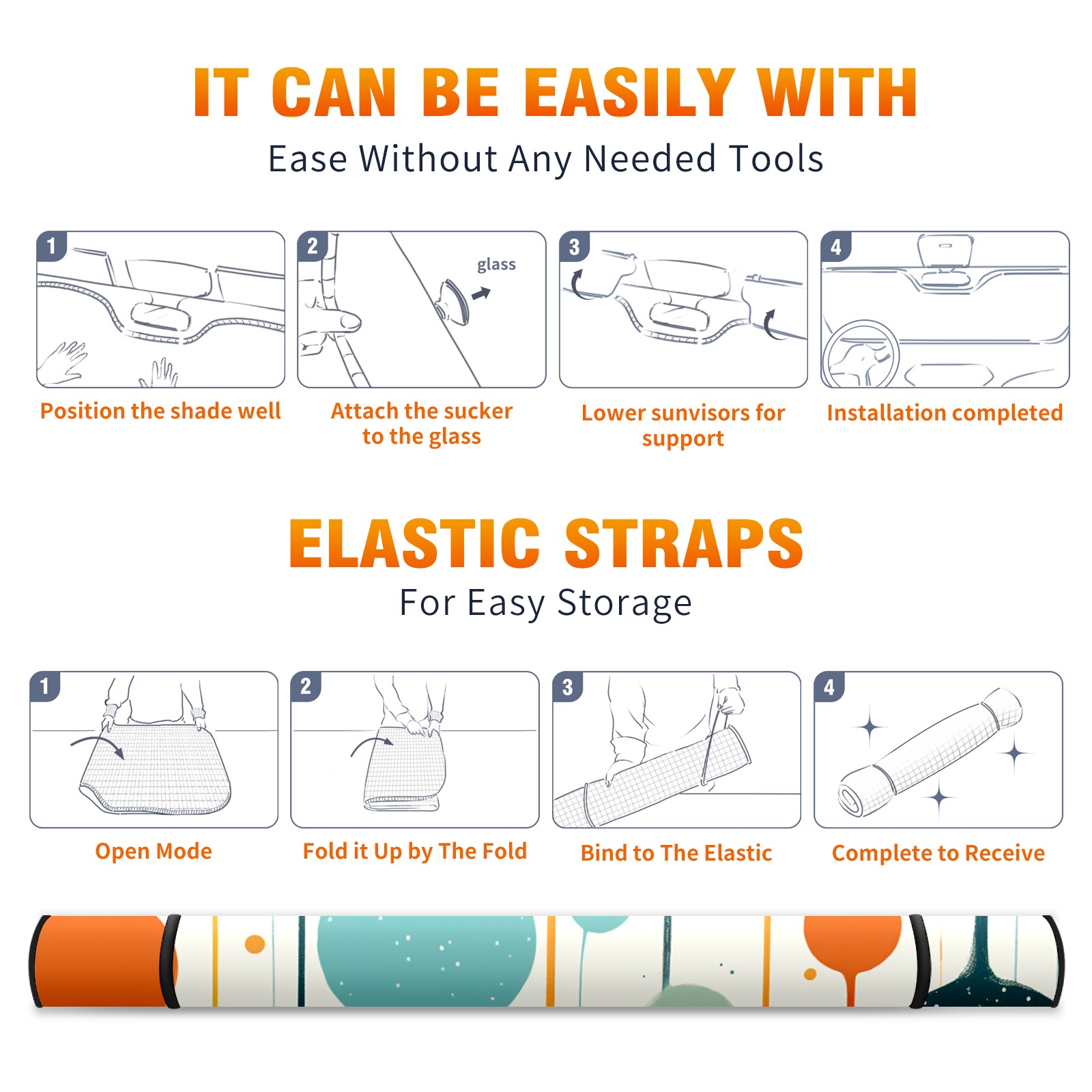 IT CAN BE EASILY WITH
Ease Without Any Needed Tools

1
Position the shade well

2
glass
Attach the sucker to the glass

3
Lower sunvisors for support

4
Installation completed

ELASTIC STRAPS
For Easy Storage

1
Open Mode

2
Fold it Up by The Fold

3
Bind to The Elastic

4
Complete to Receive