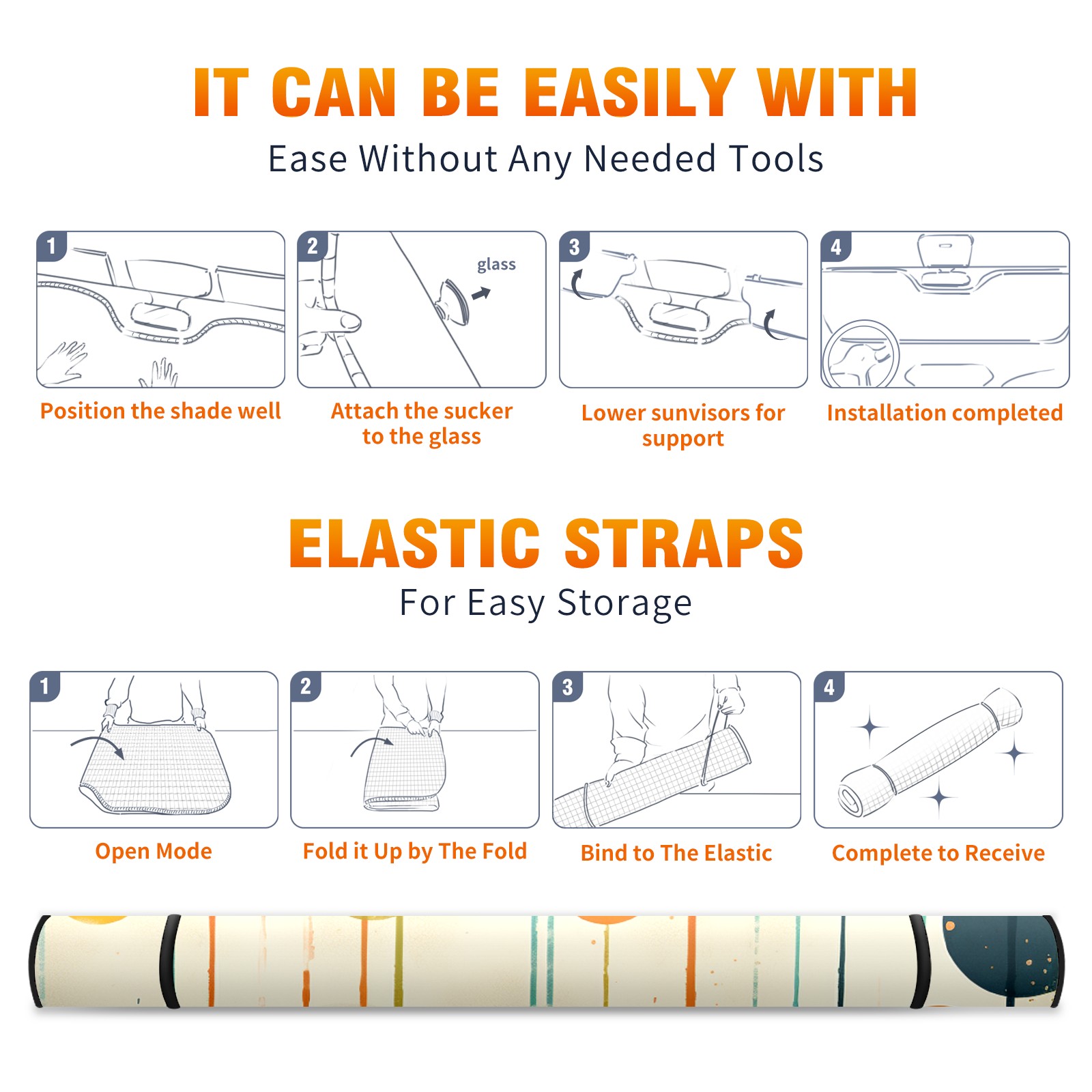 IT CAN BE EASILY WITH
Ease Without Any Needed Tools

1
Position the shade well

2
glass
Attach the sucker to the glass

3
Lower sunvisors for support

4
Installation completed

ELASTIC STRAPS
For Easy Storage

1
Open Mode

2
Fold it Up by The Fold

3
Bind to The Elastic

4
Complete to Receive