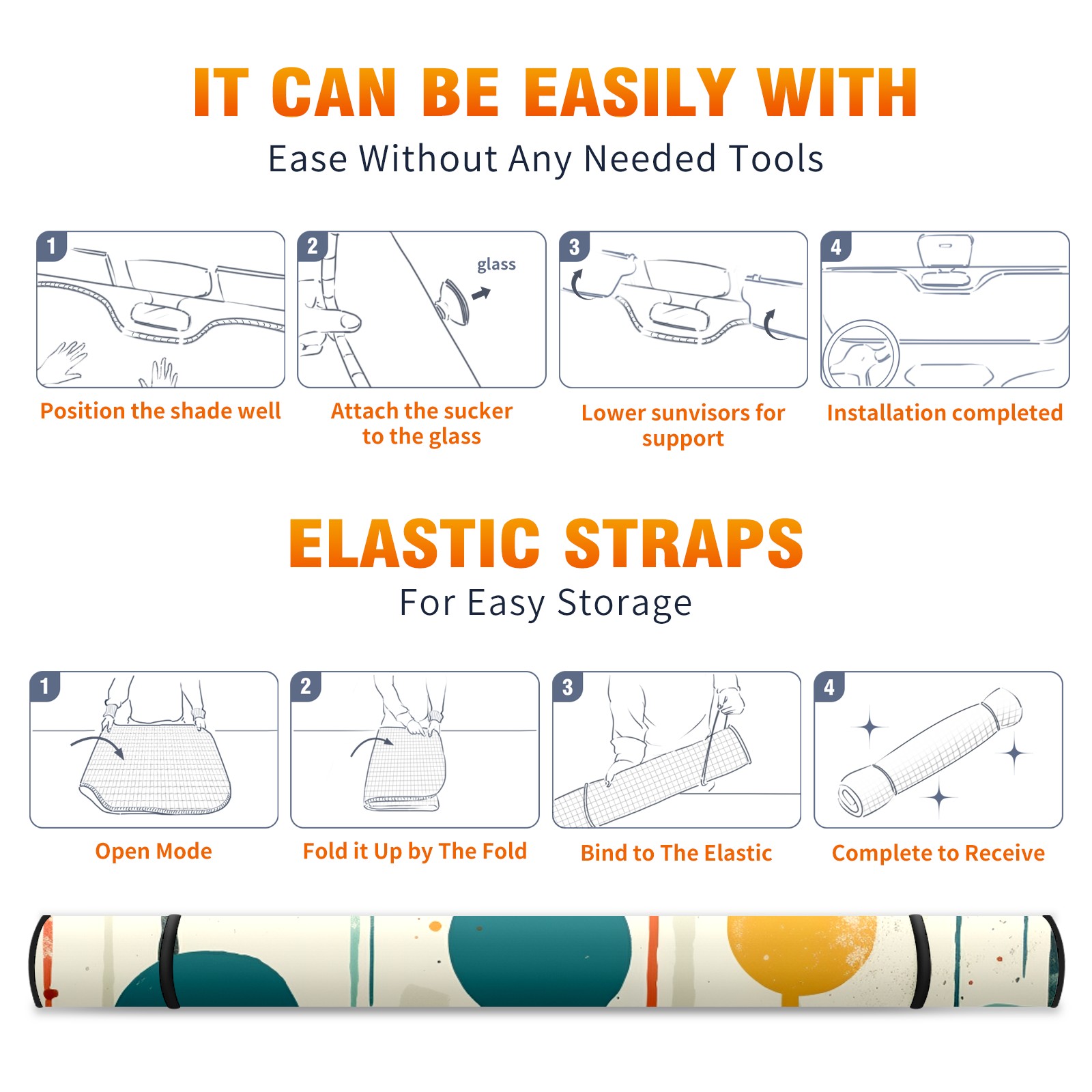 IT CAN BE EASILY WITH

Ease Without Any Needed Tools

1

Position the shade well

2

glass

Attach the sucker to the glass

3

Lower sunvisors for support

4

Installation completed

ELASTIC STRAPS

For Easy Storage

1

Open Mode

2

Fold it Up by The Fold

3

Bind to The Elastic

4

Complete to Receive