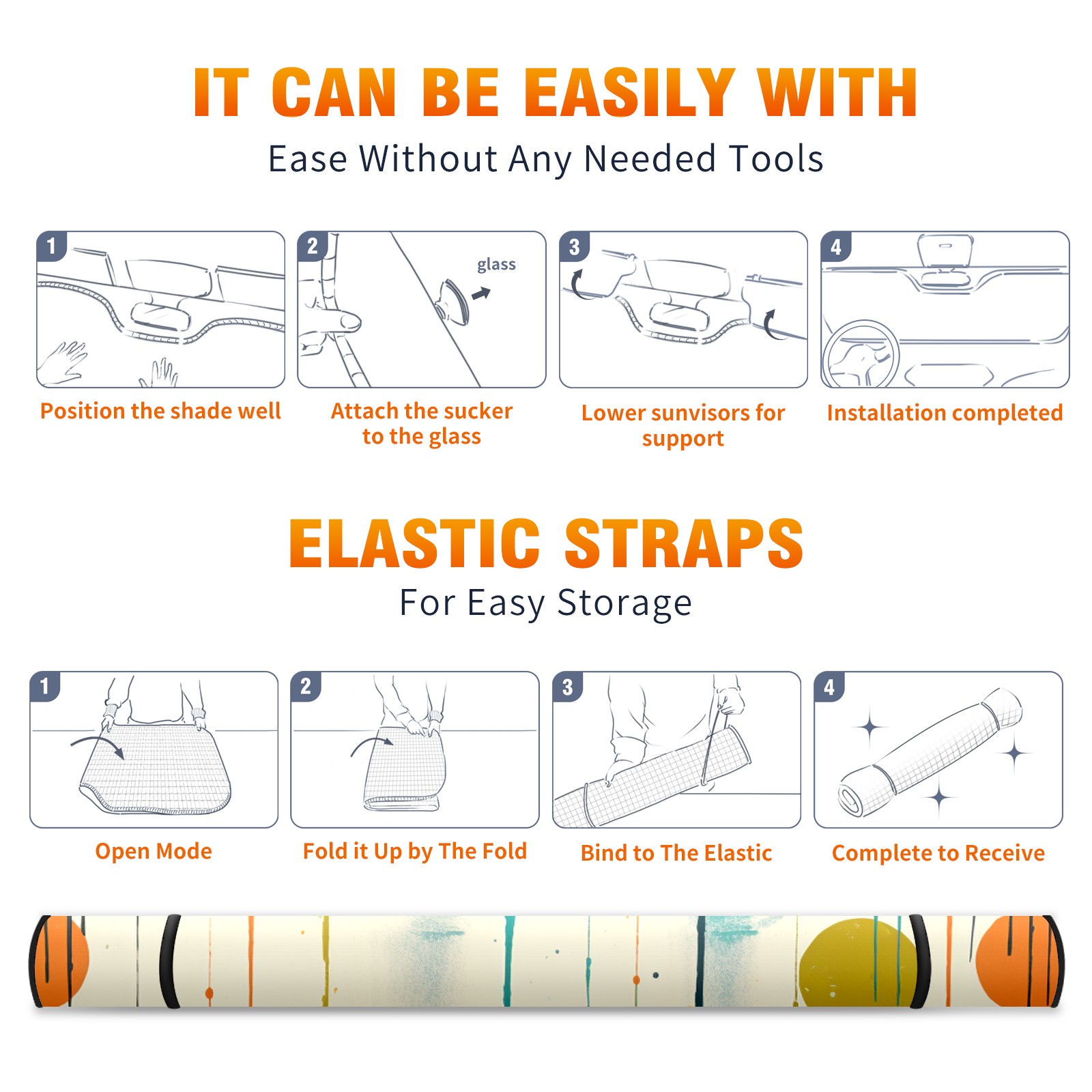 IT CAN BE EASILY WITH

Ease Without Any Needed Tools

1

Position the shade well

2

glass

Attach the sucker to the glass

3

Lower sunvisors for support

4

Installation completed

ELASTIC STRAPS

For Easy Storage

1

Open Mode

2

Fold it Up by The Fold

3

Bind to The Elastic

4

Complete to Receive