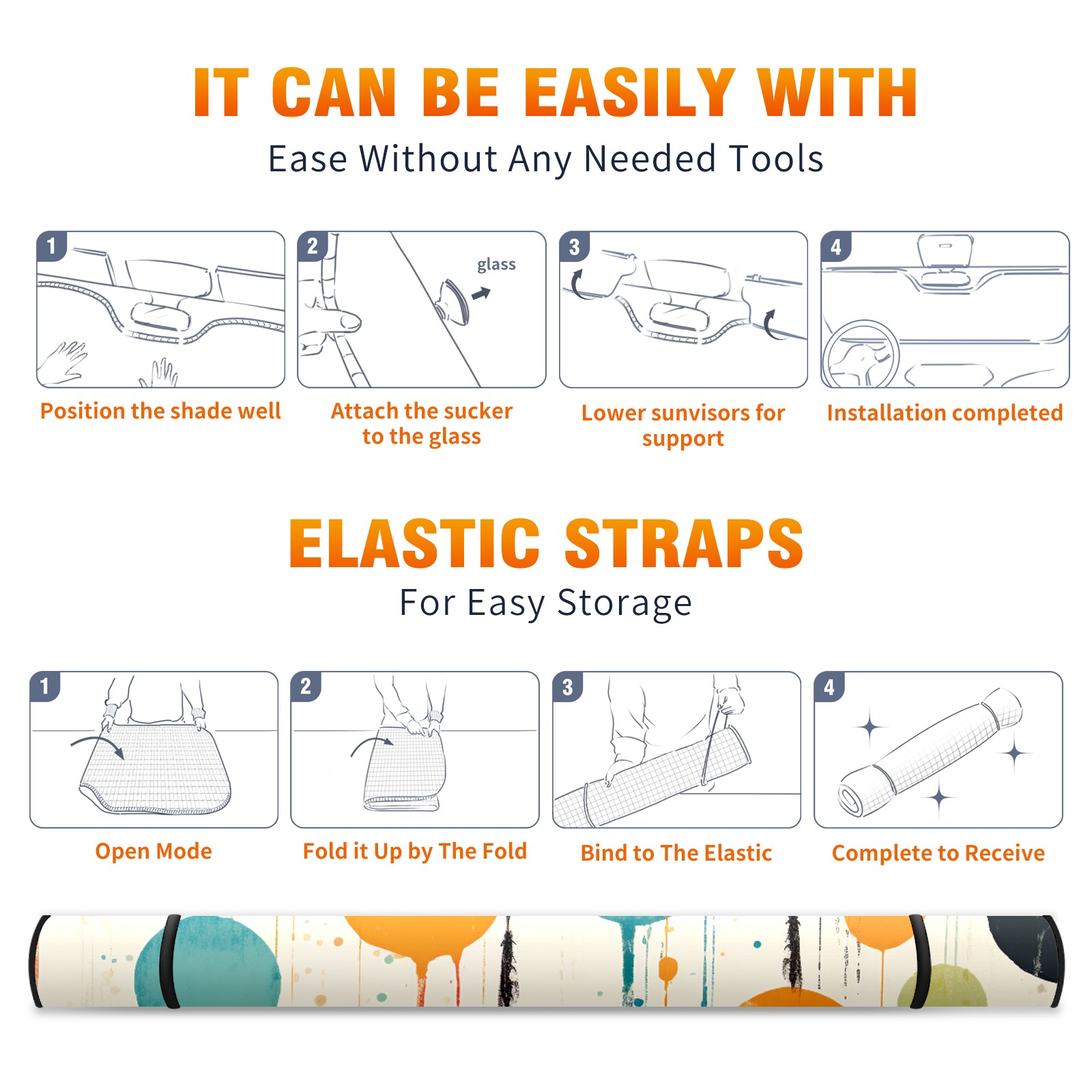 IT CAN BE EASILY WITH

Ease Without Any Needed Tools

1

Position the shade well

2

glass

Attach the sucker to the glass

3

Lower sunvisors for support

4

Installation completed

ELASTIC STRAPS

For Easy Storage

1

Open Mode

2

Fold it Up by The Fold

3

Bind to The Elastic

4

Complete to Receive