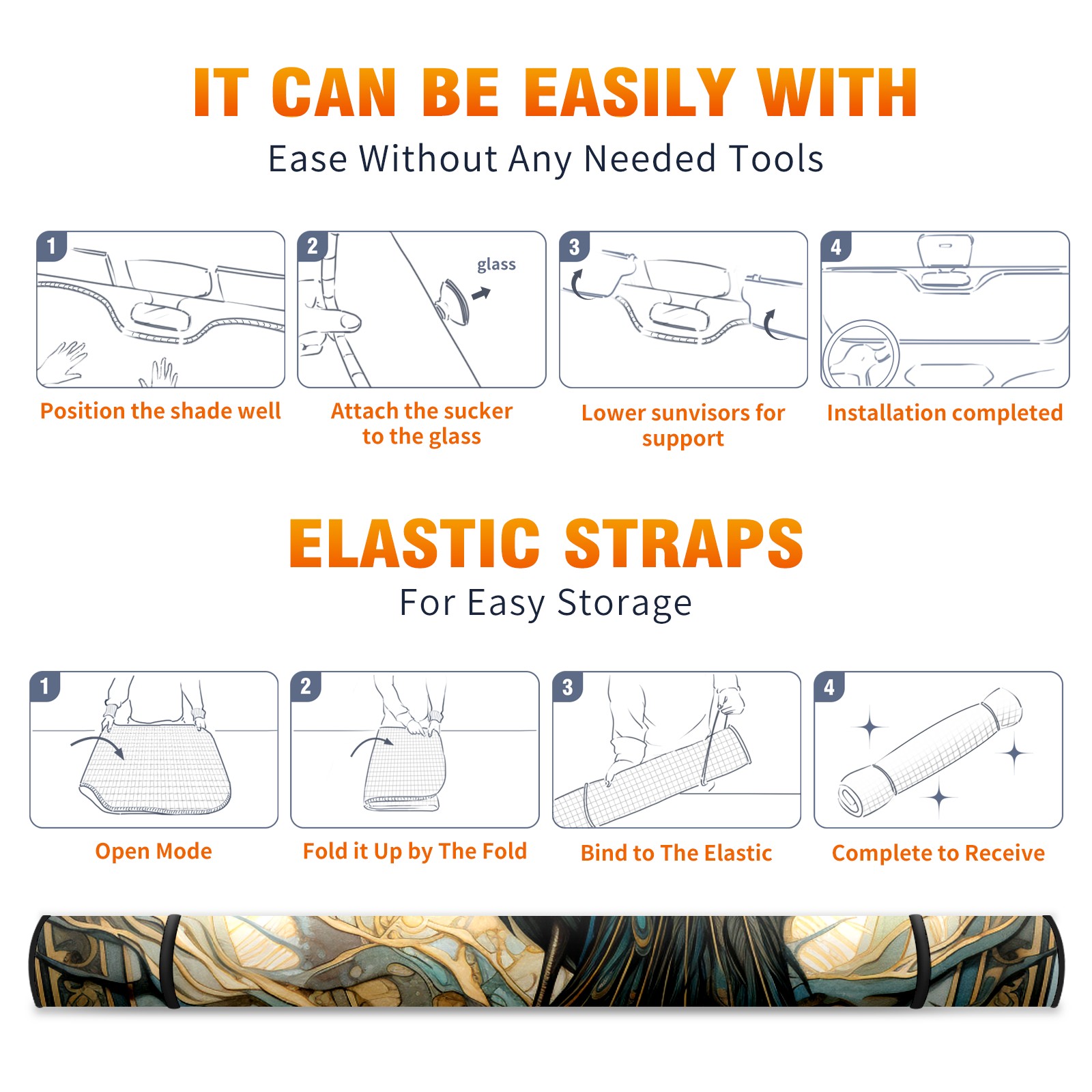 IT CAN BE EASILY WITH
Ease Without Any Needed Tools

1
Position the shade well

2
glass
Attach the sucker to the glass

3
Lower sunvisors for support

4
Installation completed

ELASTIC STRAPS
For Easy Storage

1
Open Mode

2
Fold it Up by The Fold

3
Bind to The Elastic

4
Complete to Receive