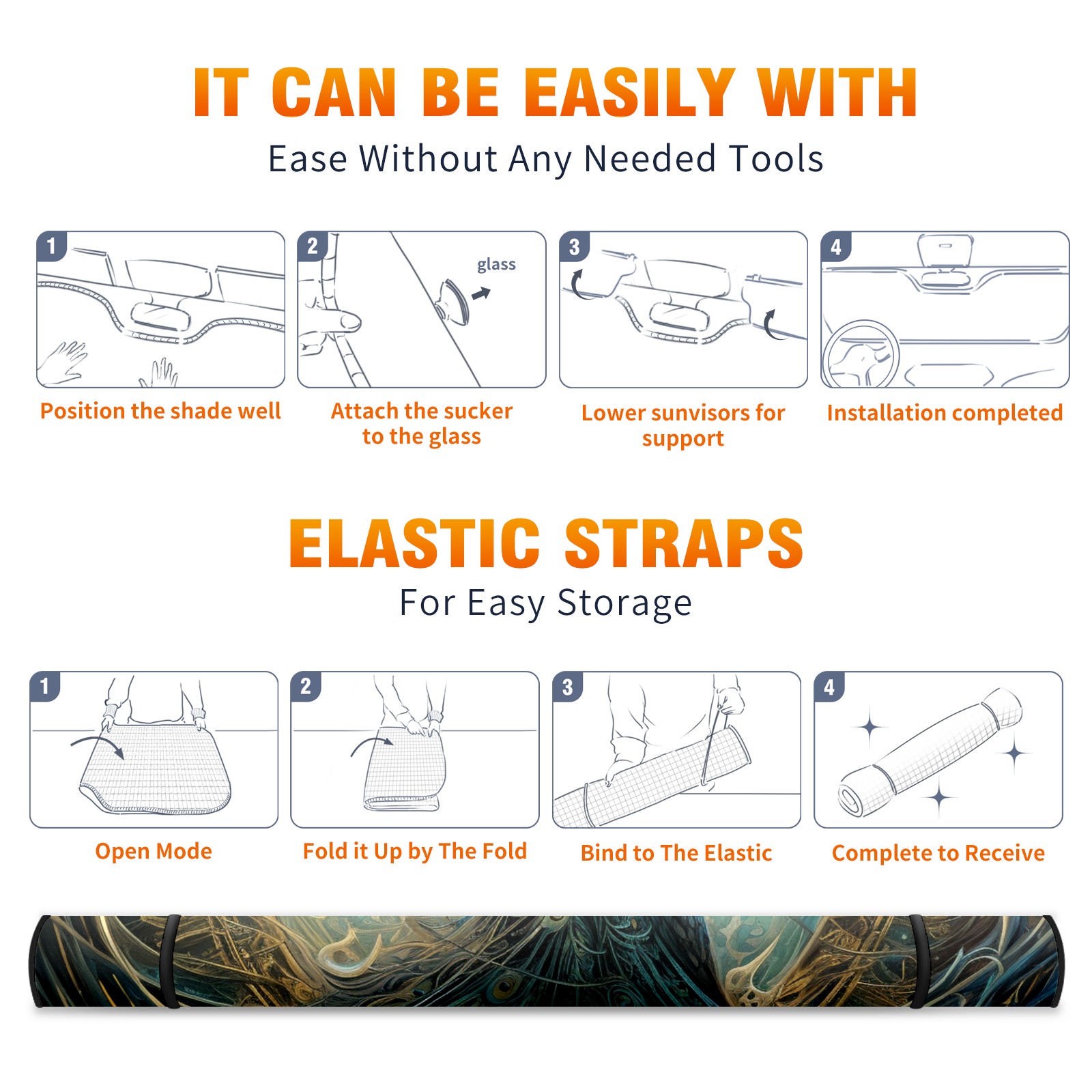 IT CAN BE EASILY WITH

Ease Without Any Needed Tools

1

Position the shade well

2

glass

Attach the sucker to the glass

3

Lower sunvisors for support

4

Installation completed

ELASTIC STRAPS

For Easy Storage

1

Open Mode

2

Fold it Up by The Fold

3

Bind to The Elastic

4

Complete to Receive