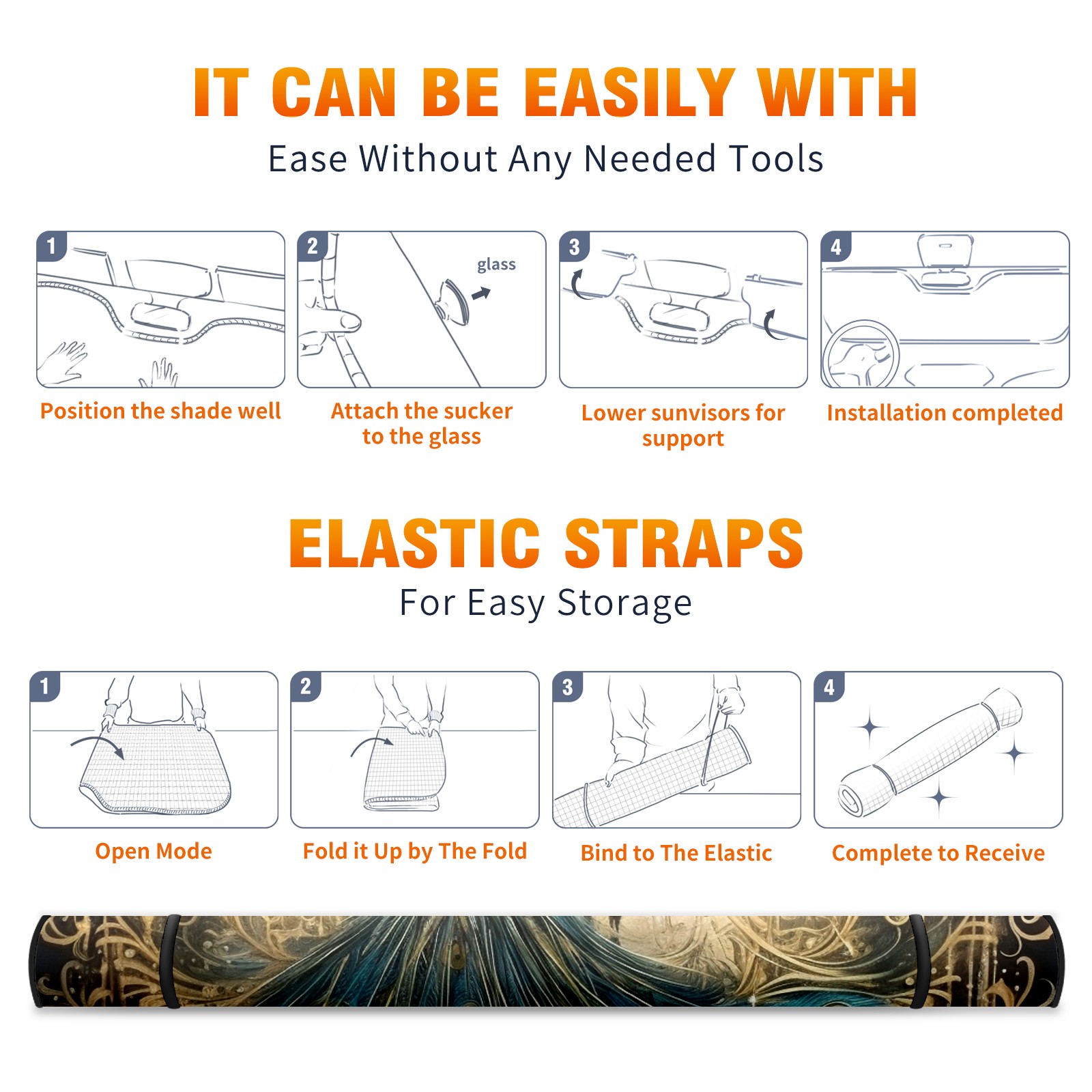 IT CAN BE EASILY WITH
Ease Without Any Needed Tools

1
Position the shade well

2
glass
Attach the sucker to the glass

3
Lower sunvisors for support

4
Installation completed

ELASTIC STRAPS
For Easy Storage

1
Open Mode

2
Fold it Up by The Fold

3
Bind to The Elastic

4
Complete to Receive