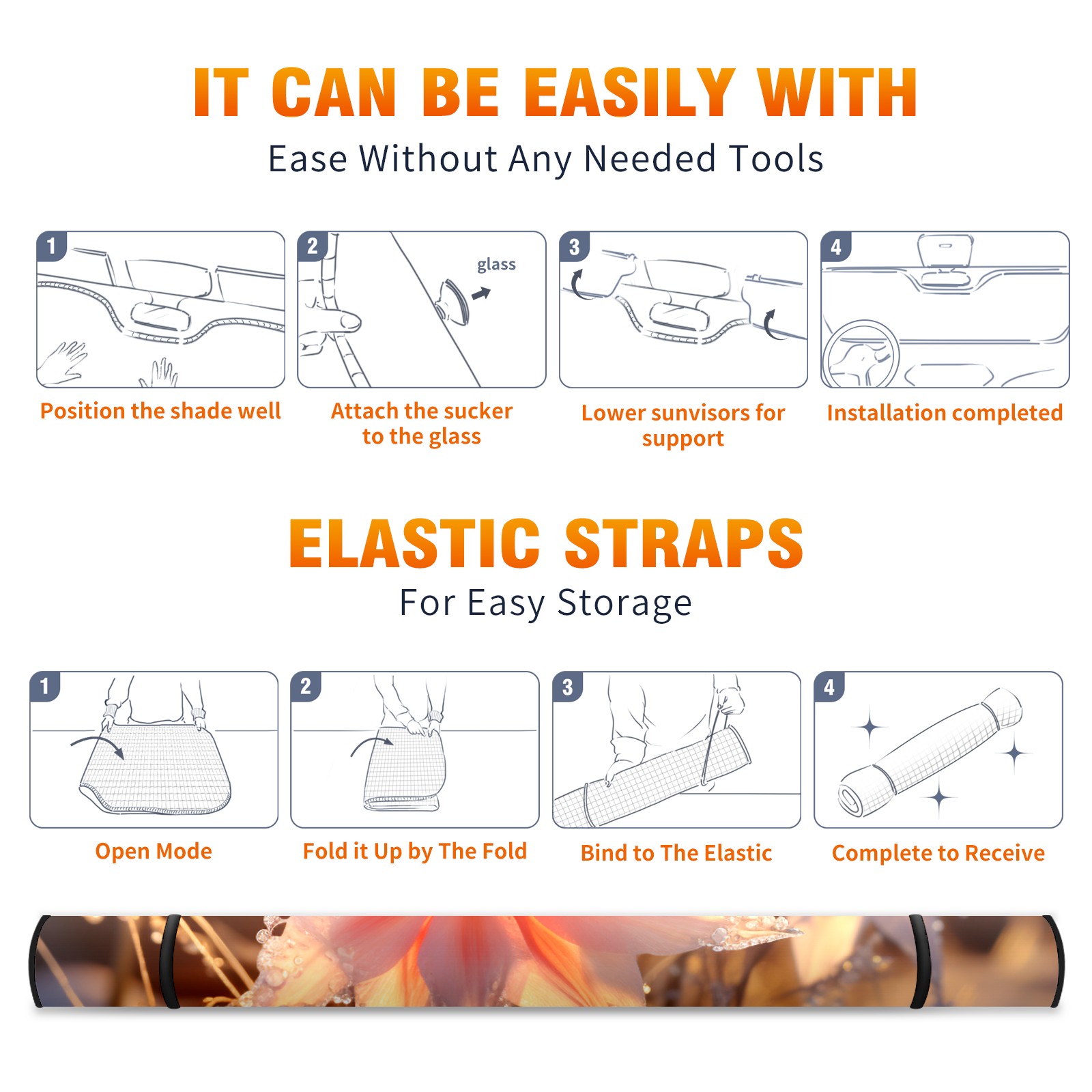 IT CAN BE EASILY WITH
Ease Without Any Needed Tools

1
Position the shade well

2
glass
Attach the sucker to the glass

3
Lower sunvisors for support

4
Installation completed

ELASTIC STRAPS
For Easy Storage

1
Open Mode

2
Fold it Up by The Fold

3
Bind to The Elastic

4
Complete to Receive