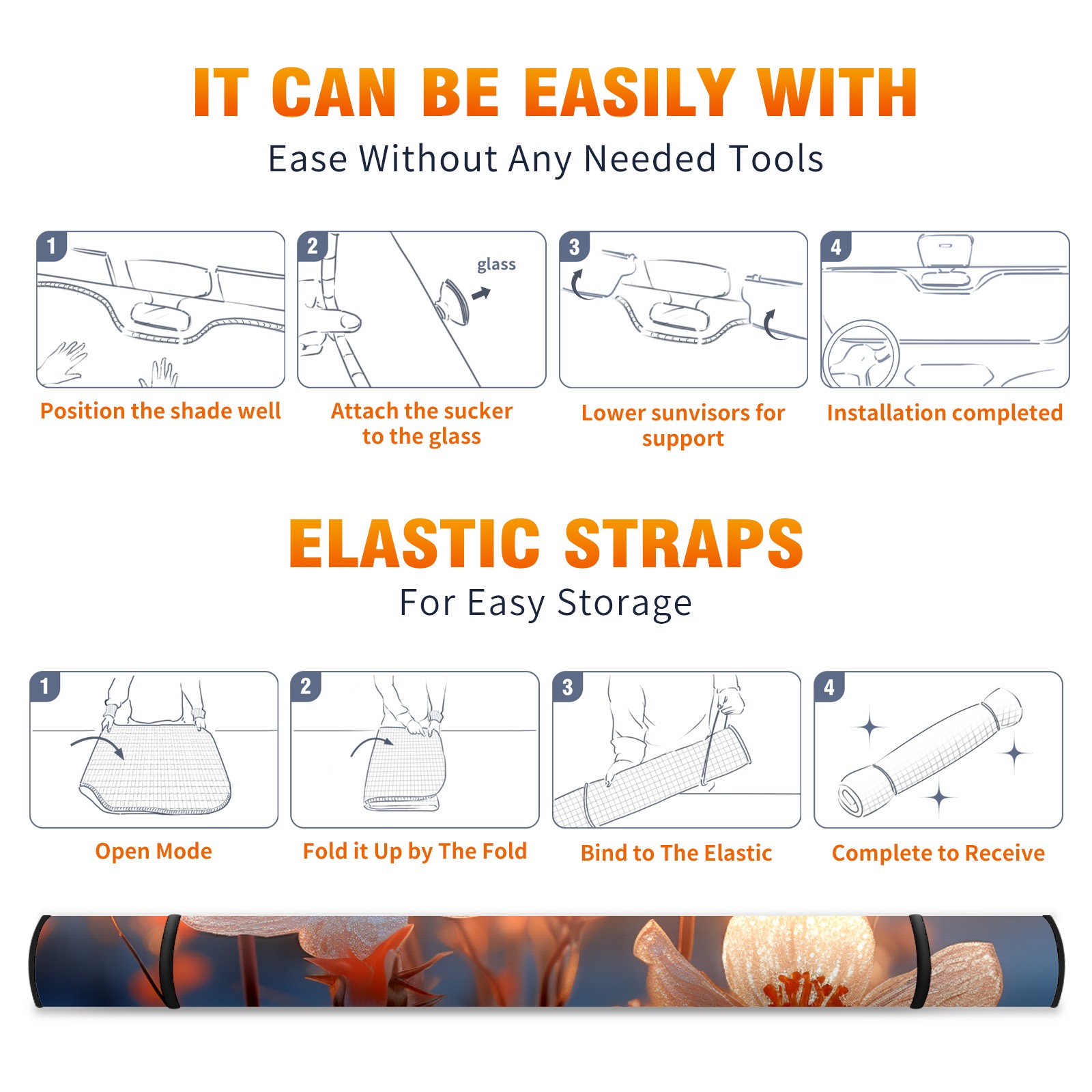 IT CAN BE EASILY WITH
Ease Without Any Needed Tools

1
Position the shade well

2
glass
Attach the sucker to the glass

3
Lower sunvisors for support

4
Installation completed

ELASTIC STRAPS
For Easy Storage

1
Open Mode

2
Fold it Up by The Fold

3
Bind to The Elastic

4
Complete to Receive