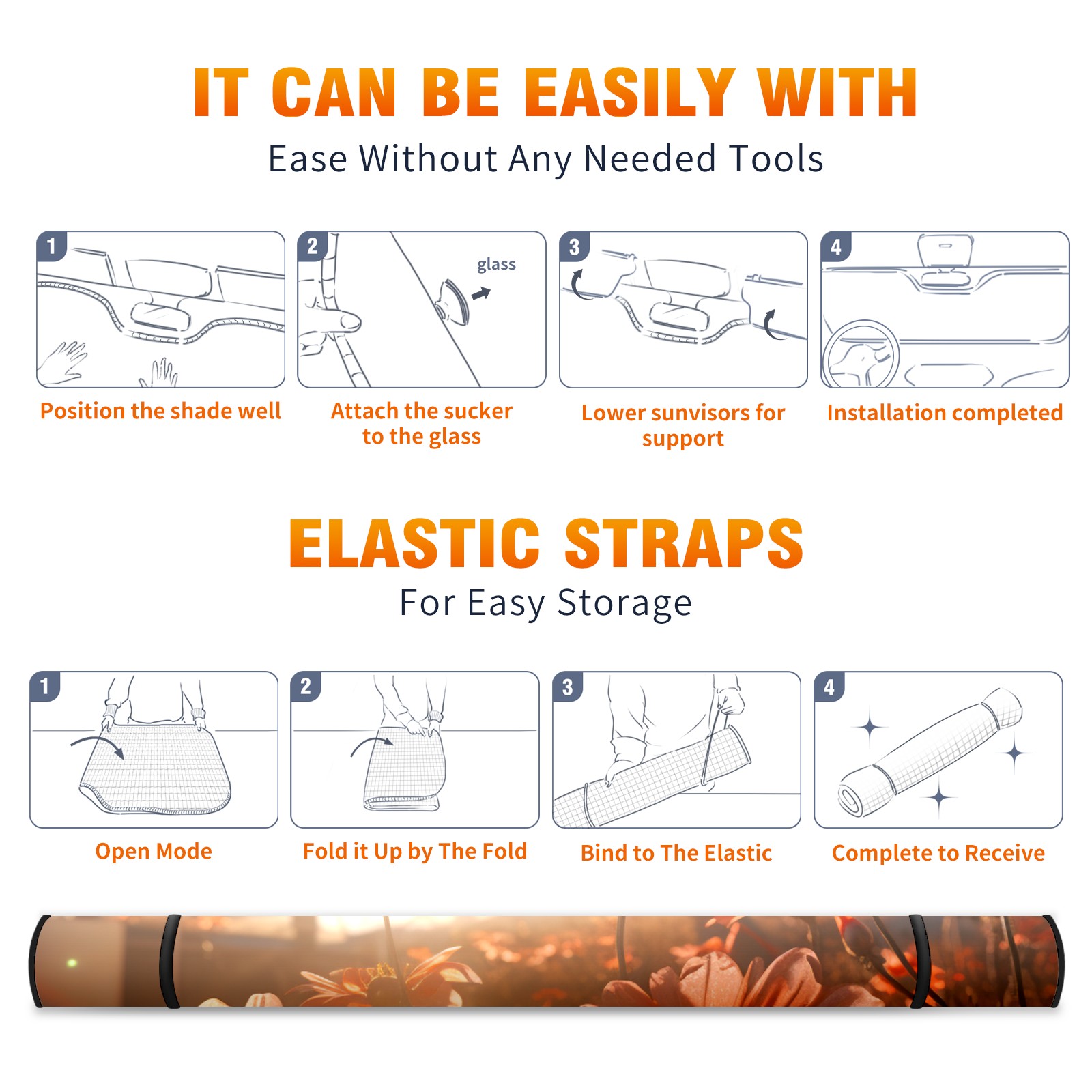 IT CAN BE EASILY WITH
Ease Without Any Needed Tools

1
Position the shade well

2
glass
Attach the sucker to the glass

3
Lower sunvisors for support

4
Installation completed

ELASTIC STRAPS
For Easy Storage

1
Open Mode

2
Fold it Up by The Fold

3
Bind to The Elastic

4
Complete to Receive