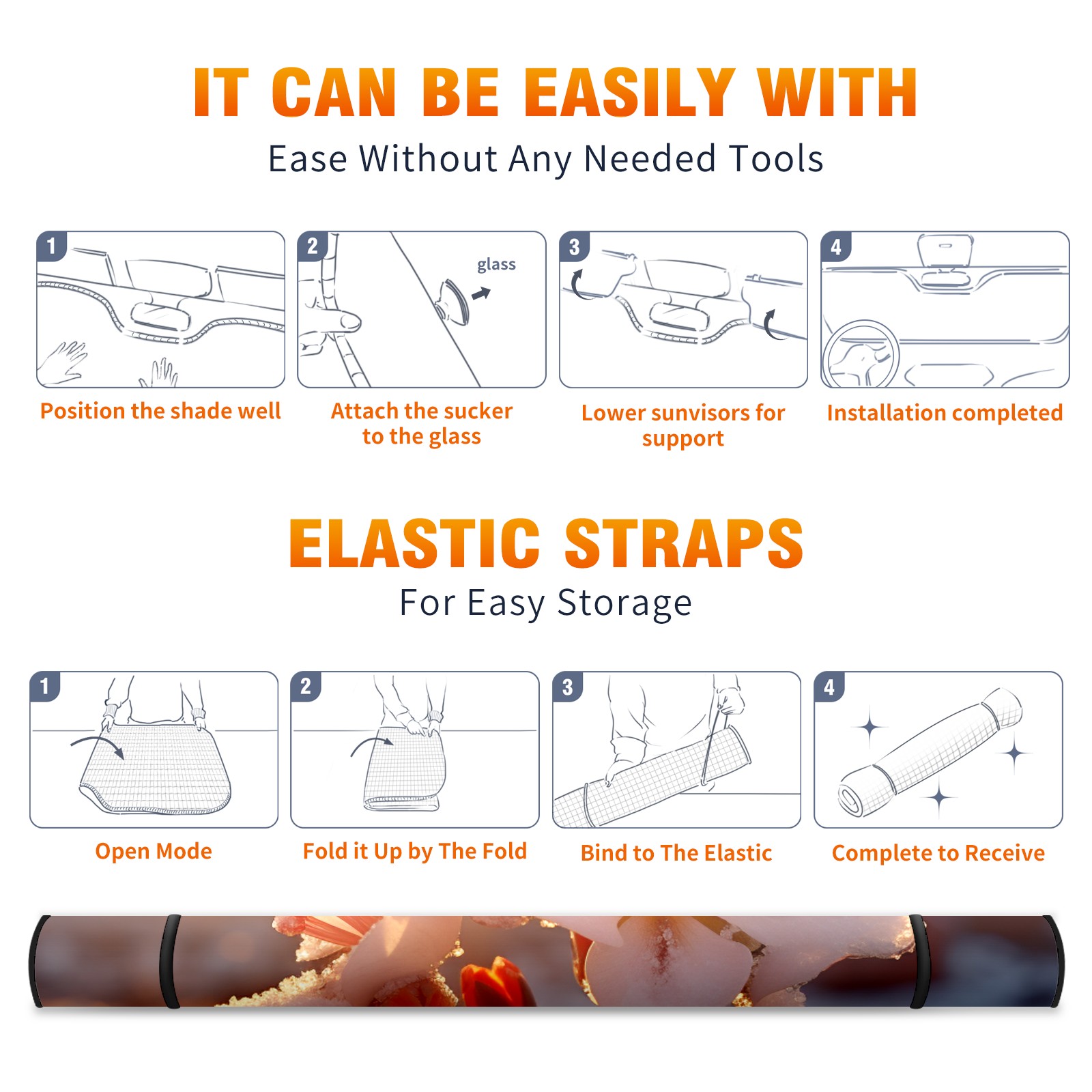 IT CAN BE EASILY WITH
Ease Without Any Needed Tools

1
Position the shade well

2
glass
Attach the sucker to the glass

3
Lower sunvisors for support

4
Installation completed

ELASTIC STRAPS
For Easy Storage

1
Open Mode

2
Fold it Up by The Fold

3
Bind to The Elastic

4
Complete to Receive