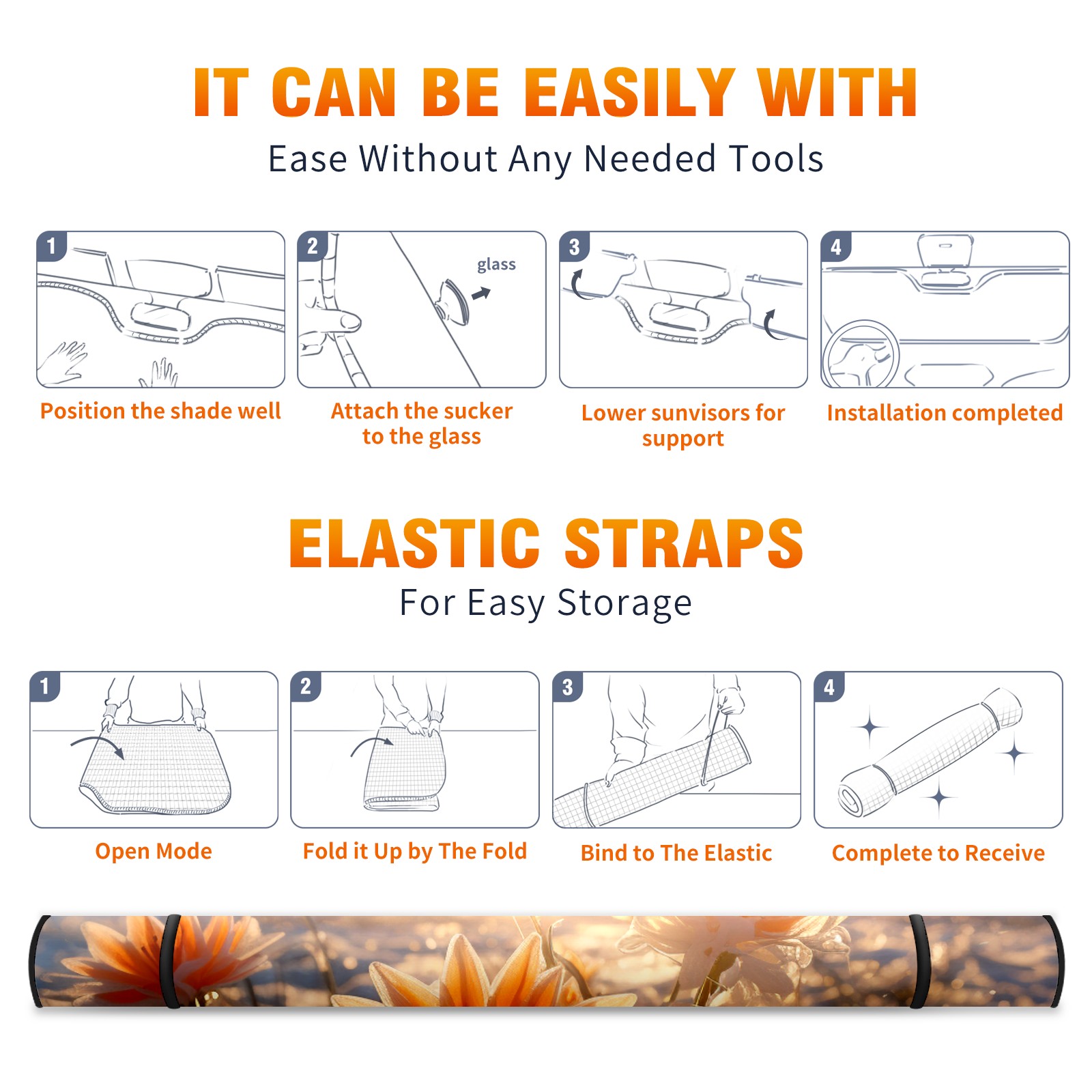 IT CAN BE EASILY WITH

Ease Without Any Needed Tools

1

Position the shade well

2

glass

Attach the sucker to the glass

3

Lower sunvisors for support

4

Installation completed

ELASTIC STRAPS

For Easy Storage

1

Open Mode

2

Fold it Up by The Fold

3

Bind to The Elastic

4

Complete to Receive