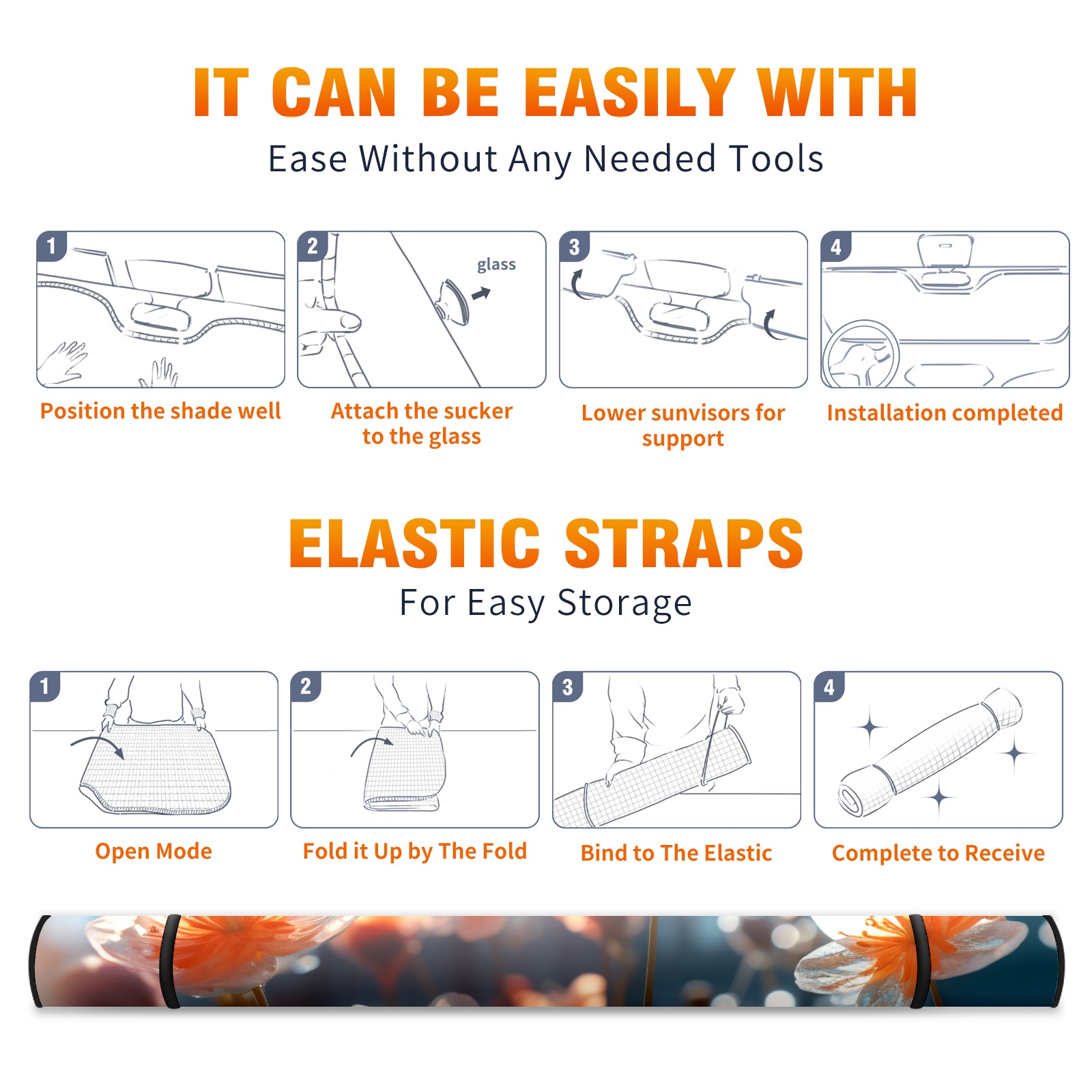 IT CAN BE EASILY WITH
Ease Without Any Needed Tools

1
Position the shade well

2
glass
Attach the sucker to the glass

3
Lower sunvisors for support

4
Installation completed

ELASTIC STRAPS
For Easy Storage

1
Open Mode

2
Fold it Up by The Fold

3
Bind to The Elastic

4
Complete to Receive