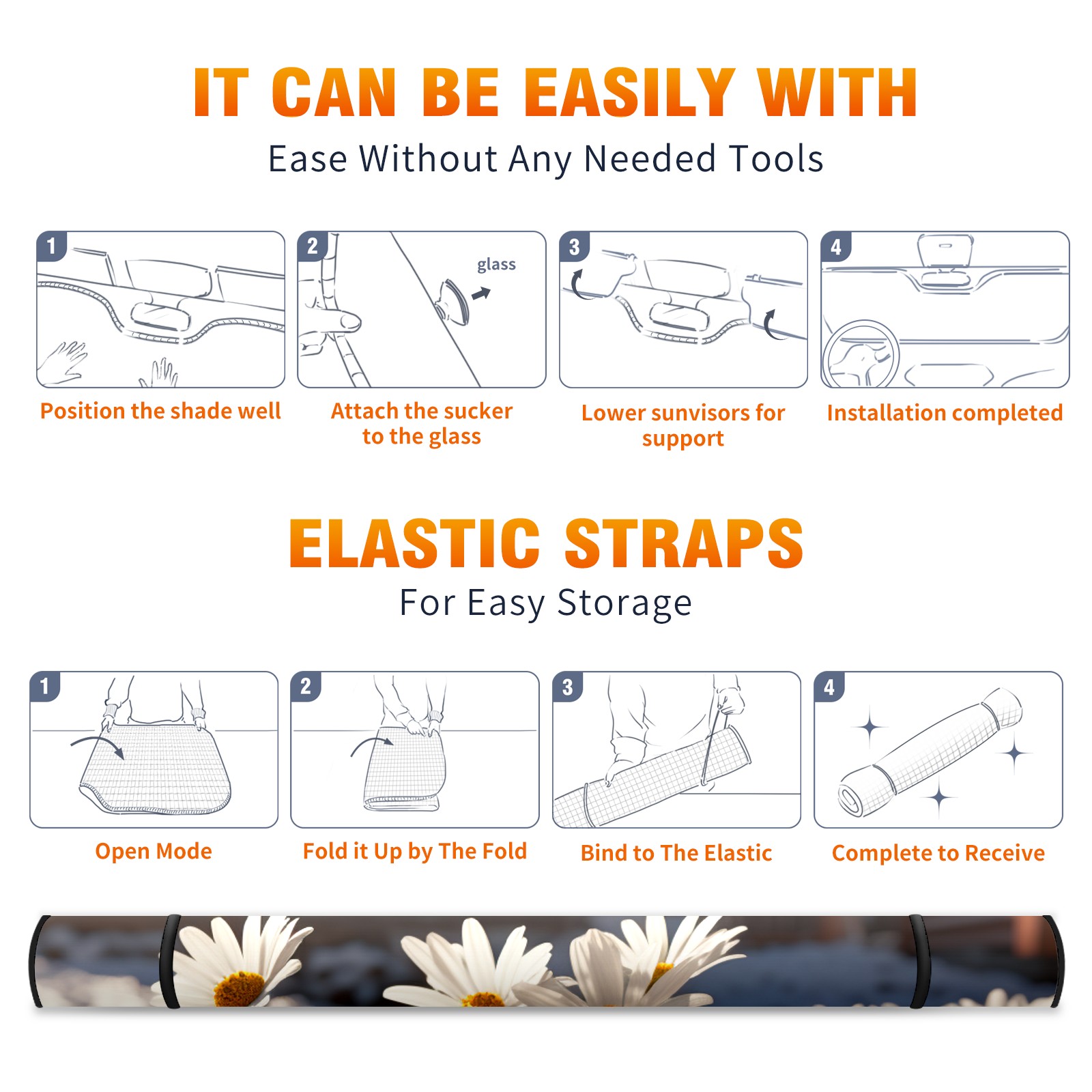 IT CAN BE EASILY WITH

Ease Without Any Needed Tools

1

Position the shade well

2

glass

Attach the sucker to the glass

3

Lower sunvisors for support

4

Installation completed

ELASTIC STRAPS

For Easy Storage

1

Open Mode

2

Fold it Up by The Fold

3

Bind to The Elastic

4

Complete to Receive