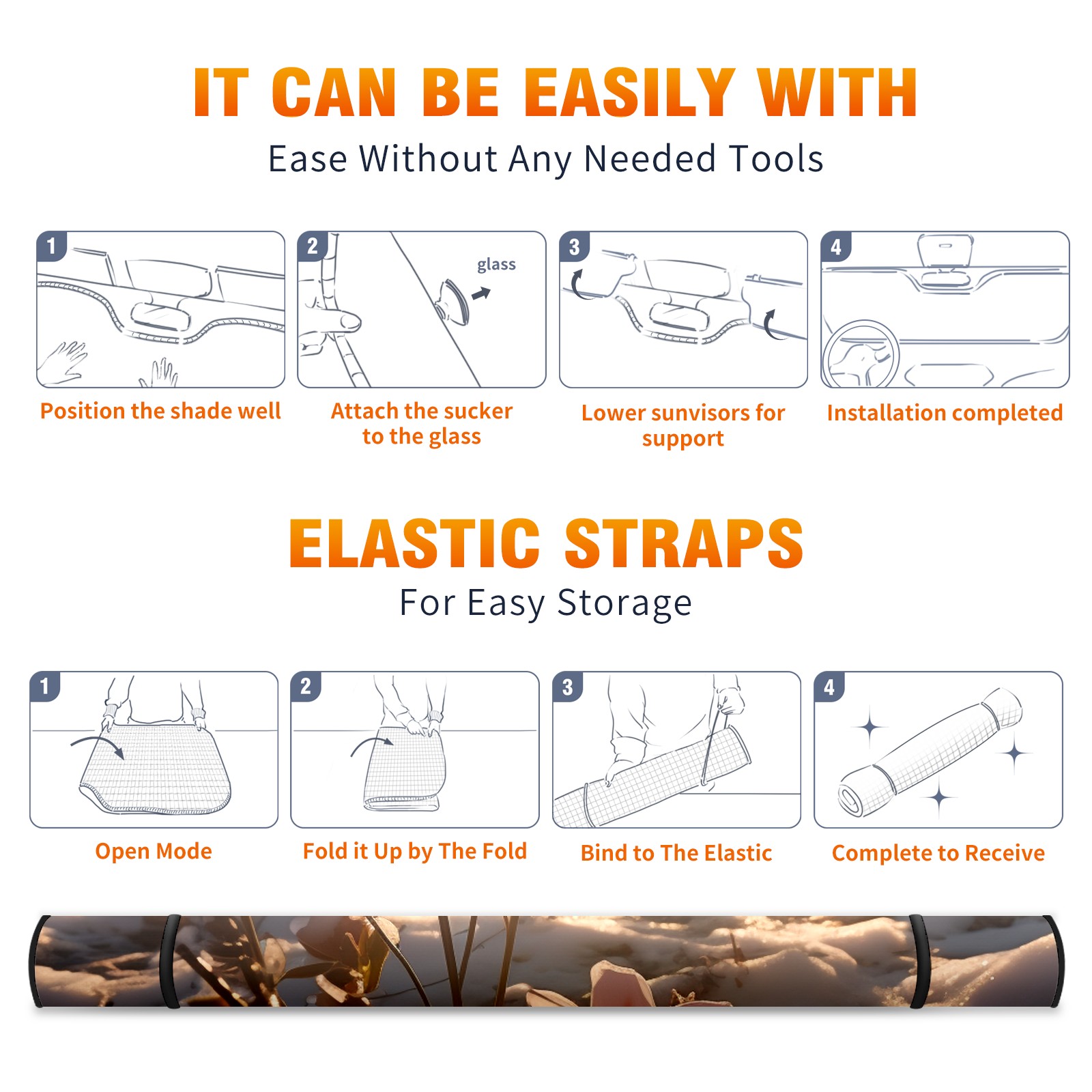 IT CAN BE EASILY WITH
Ease Without Any Needed Tools

1
Position the shade well

2
glass
Attach the sucker to the glass

3
Lower sunvisors for support

4
Installation completed

ELASTIC STRAPS
For Easy Storage

1
Open Mode

2
Fold it Up by The Fold

3
Bind to The Elastic

4
Complete to Receive