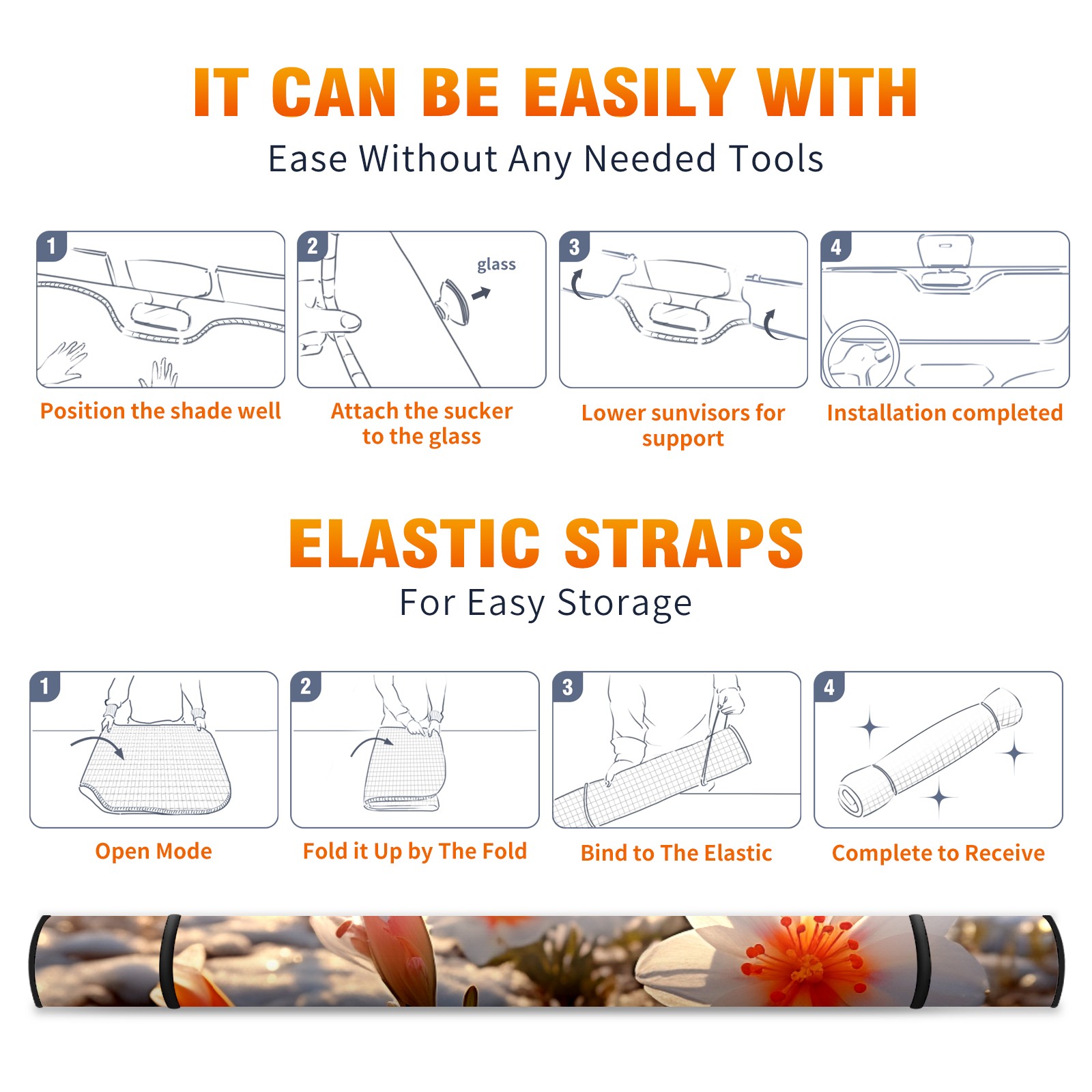 IT CAN BE EASILY WITH

Ease Without Any Needed Tools

1

Position the shade well

2

glass

Attach the sucker to the glass

3

Lower sunvisors for support

4

Installation completed

ELASTIC STRAPS

For Easy Storage

1

Open Mode

2

Fold it Up by The Fold

3

Bind to The Elastic

4

Complete to Receive