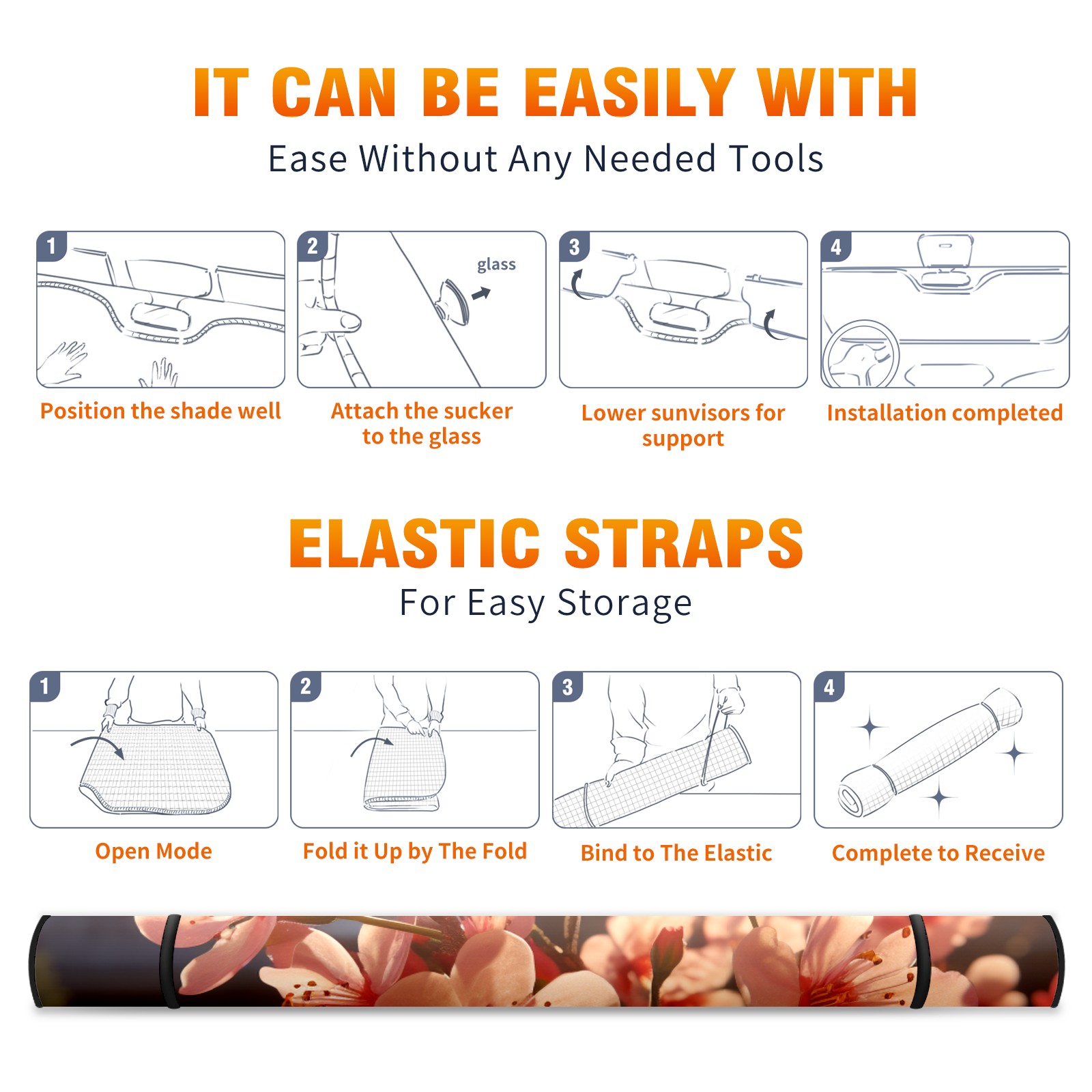 IT CAN BE EASILY WITH
Ease Without Any Needed Tools

1
Position the shade well

2
glass
Attach the sucker to the glass

3
Lower sunvisors for support

4
Installation completed

ELASTIC STRAPS
For Easy Storage

1
Open Mode

2
Fold it Up by The Fold

3
Bind to The Elastic

4
Complete to Receive