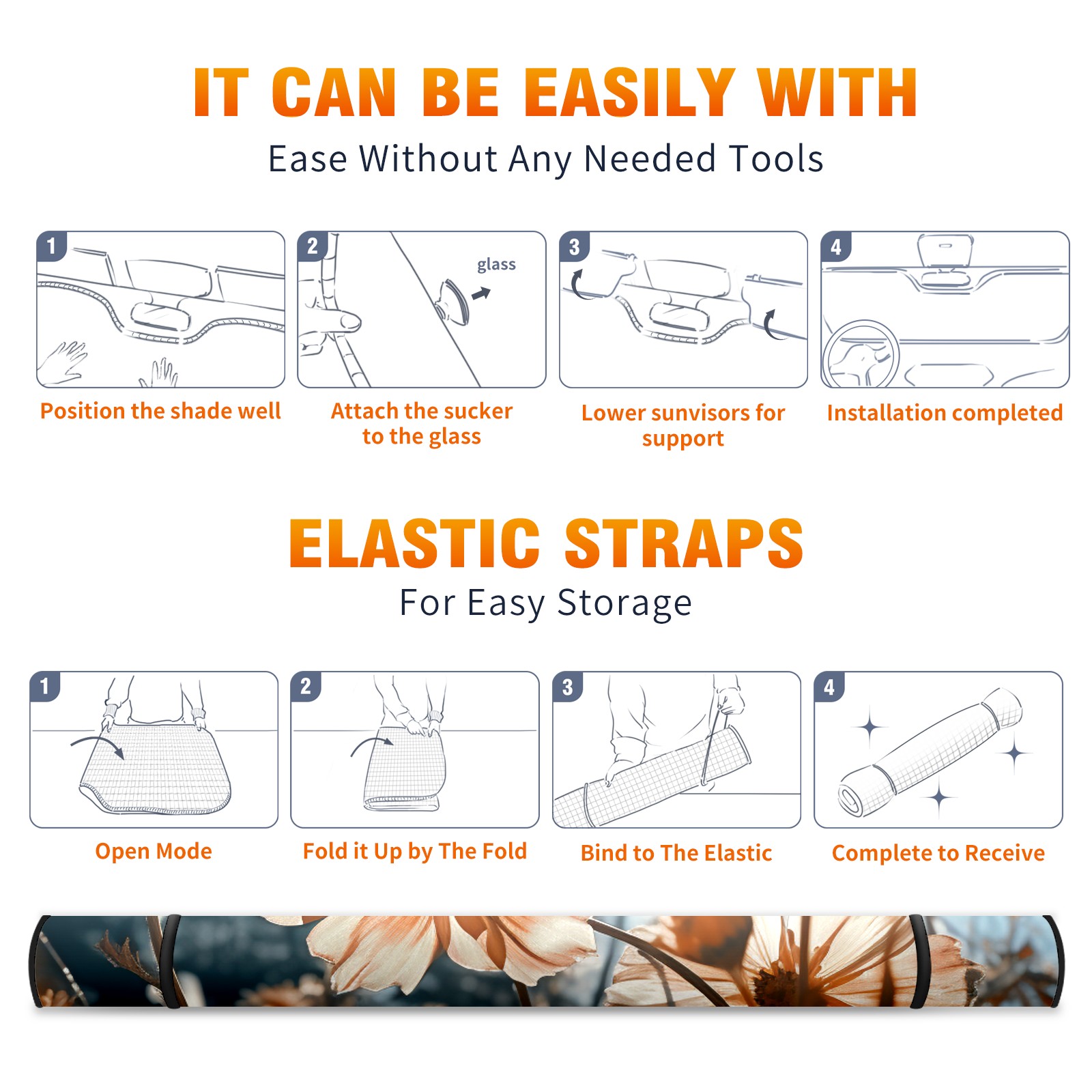 IT CAN BE EASILY WITH

Ease Without Any Needed Tools

1

Position the shade well

2

glass

Attach the sucker to the glass

3

Lower sunvisors for support

4

Installation completed

ELASTIC STRAPS

For Easy Storage

1

Open Mode

2

Fold it Up by The Fold

3

Bind to The Elastic

4

Complete to Receive