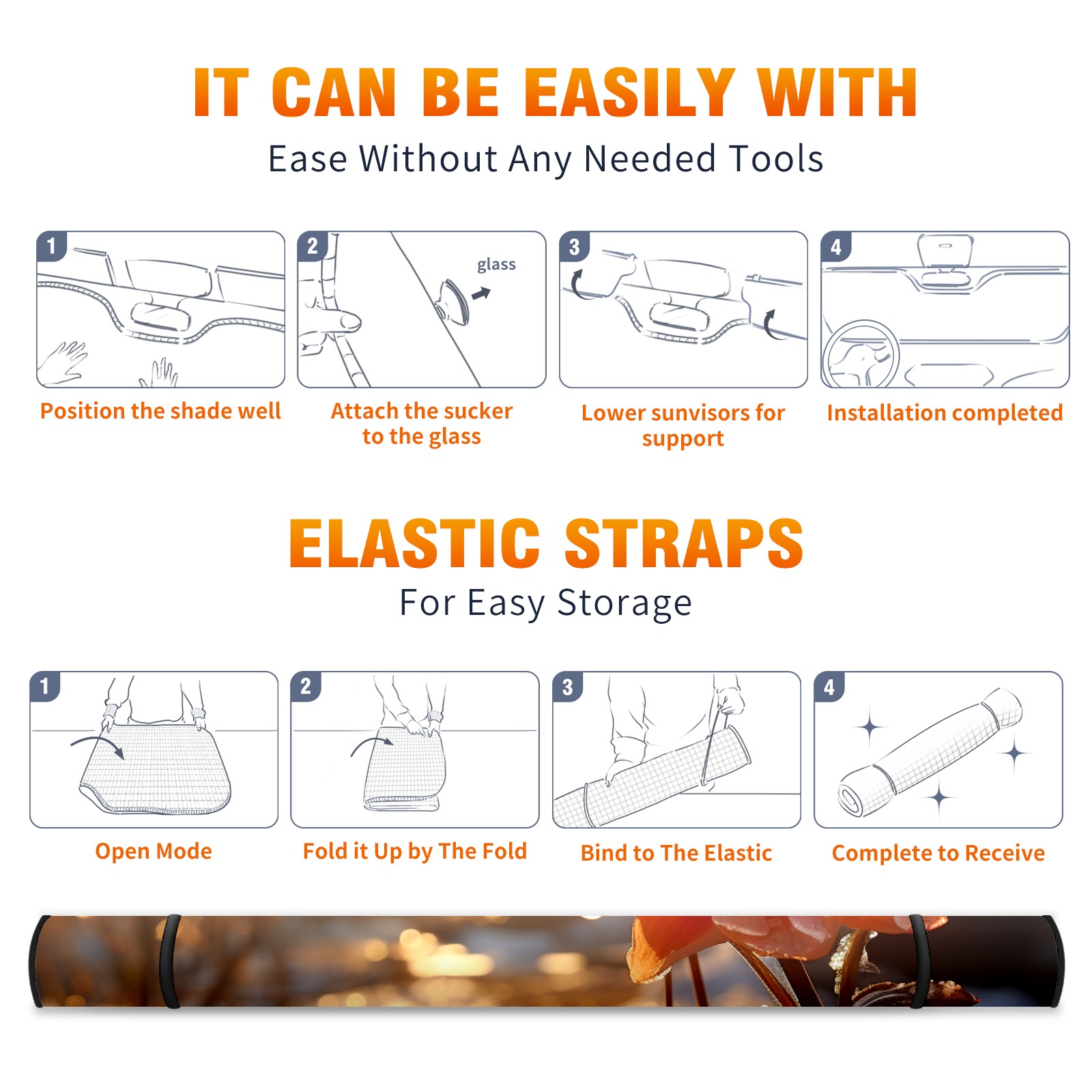 IT CAN BE EASILY WITH
Ease Without Any Needed Tools

1
Position the shade well

2
glass
Attach the sucker to the glass

3
Lower sunvisors for support

4
Installation completed

ELASTIC STRAPS
For Easy Storage

1
Open Mode

2
Fold it Up by The Fold

3
Bind to The Elastic

4
Complete to Receive