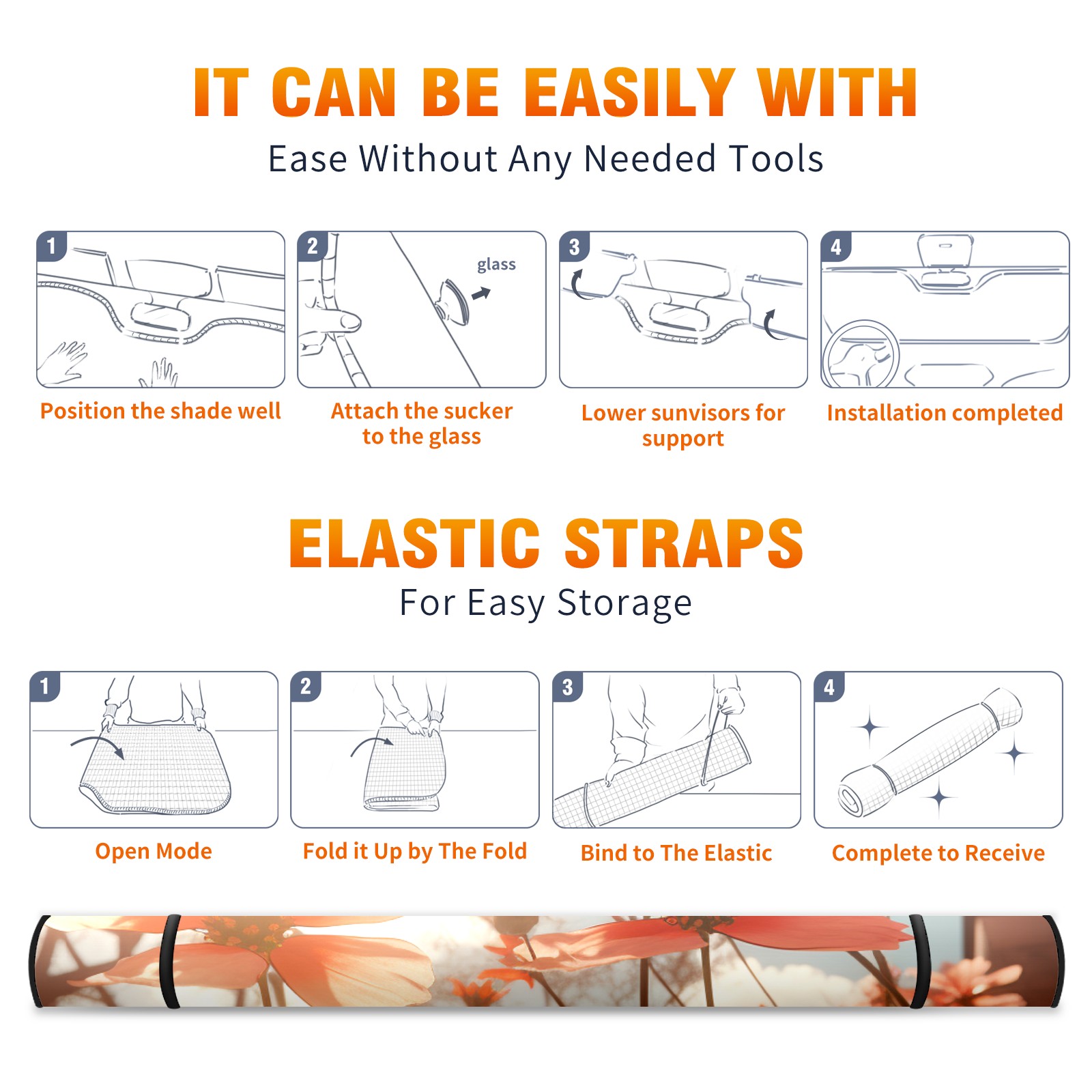 IT CAN BE EASILY WITH
Ease Without Any Needed Tools

1
Position the shade well

2
glass
Attach the sucker to the glass

3
Lower sunvisors for support

4
Installation completed

ELASTIC STRAPS
For Easy Storage

1
Open Mode

2
Fold it Up by The Fold

3
Bind to The Elastic

4
Complete to Receive