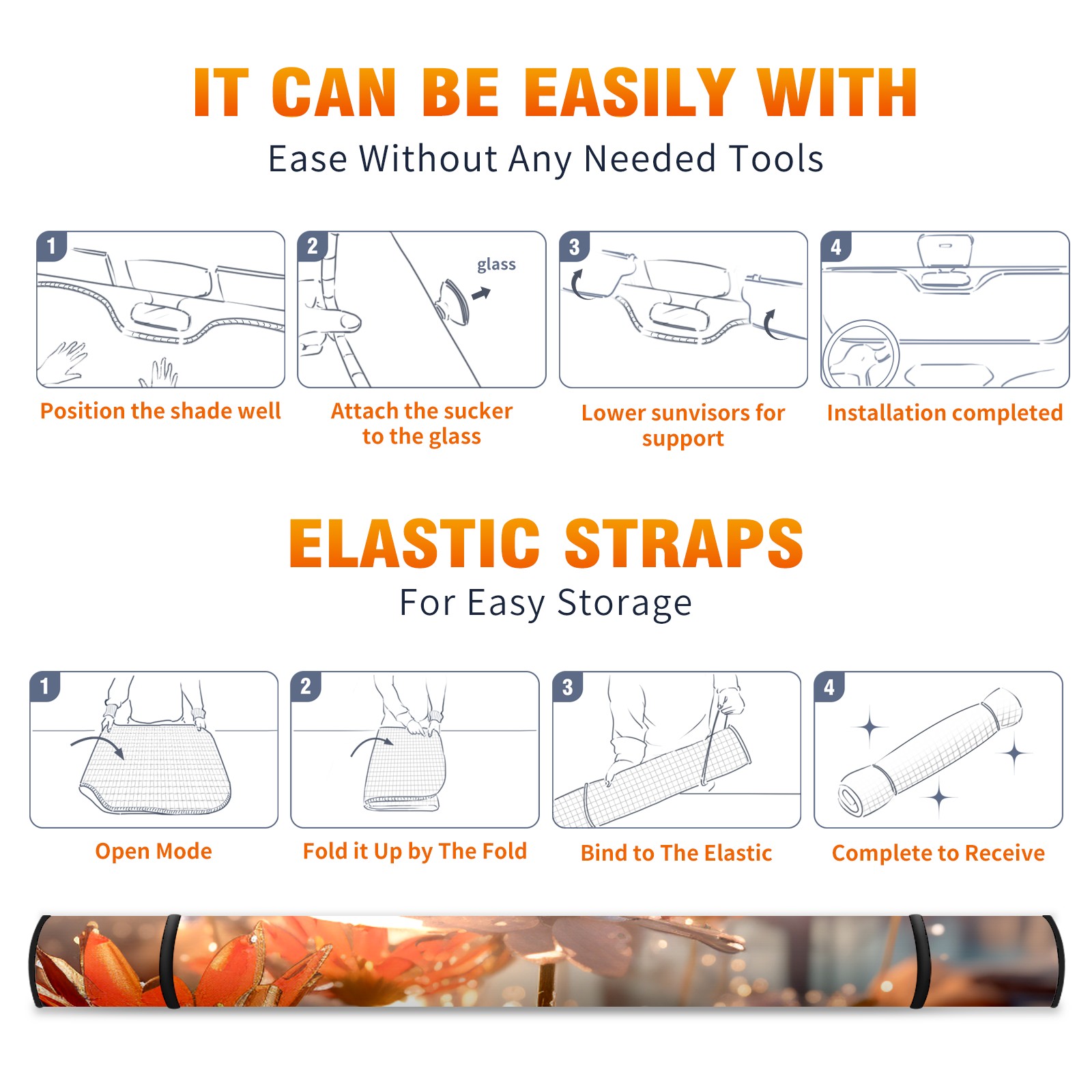 IT CAN BE EASILY WITH
Ease Without Any Needed Tools

1
Position the shade well

2
glass
Attach the sucker to the glass

3
Lower sunvisors for support

4
Installation completed

ELASTIC STRAPS
For Easy Storage

1
Open Mode

2
Fold it Up by The Fold

3
Bind to The Elastic

4
Complete to Receive