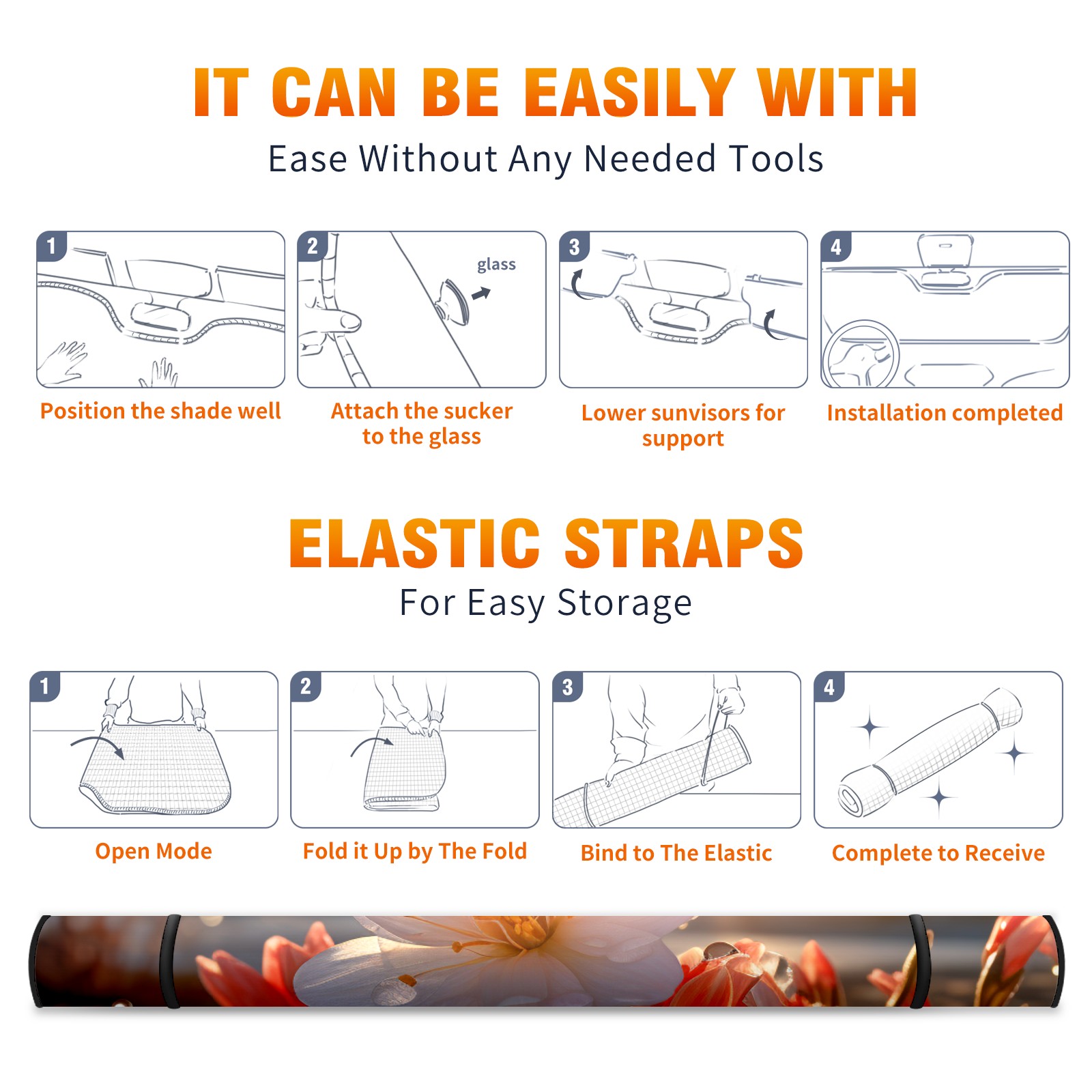 IT CAN BE EASILY WITH

Ease Without Any Needed Tools

1

Position the shade well

2

glass

Attach the sucker to the glass

3

Lower sunvisors for support

4

Installation completed

ELASTIC STRAPS

For Easy Storage

1

Open Mode

2

Fold it Up by The Fold

3

Bind to The Elastic

4

Complete to Receive