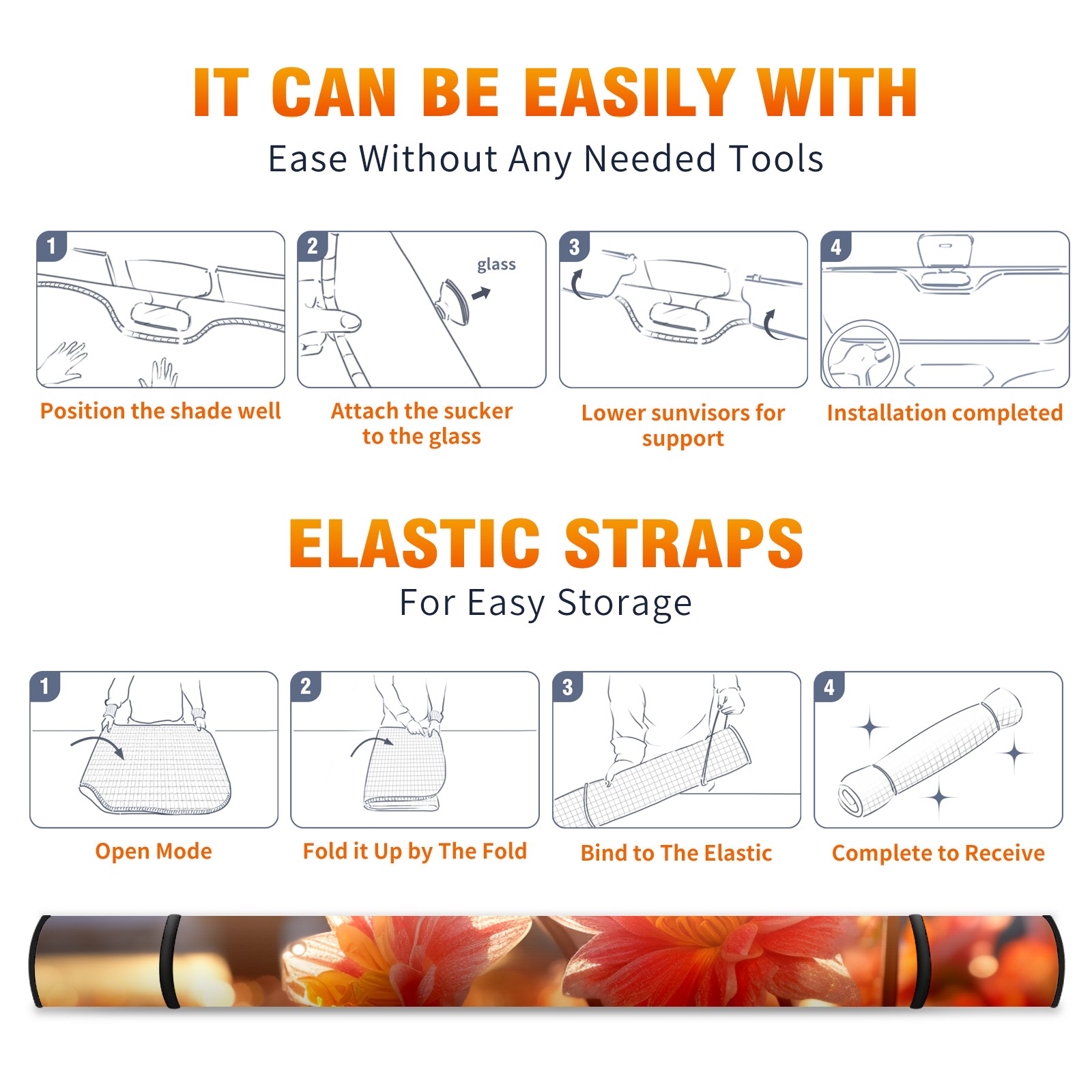 IT CAN BE EASILY WITH
Ease Without Any Needed Tools

1
Position the shade well

2
glass
Attach the sucker to the glass

3
Lower sunvisors for support

4
Installation completed

ELASTIC STRAPS
For Easy Storage

1
Open Mode

2
Fold it Up by The Fold

3
Bind to The Elastic

4
Complete to Receive