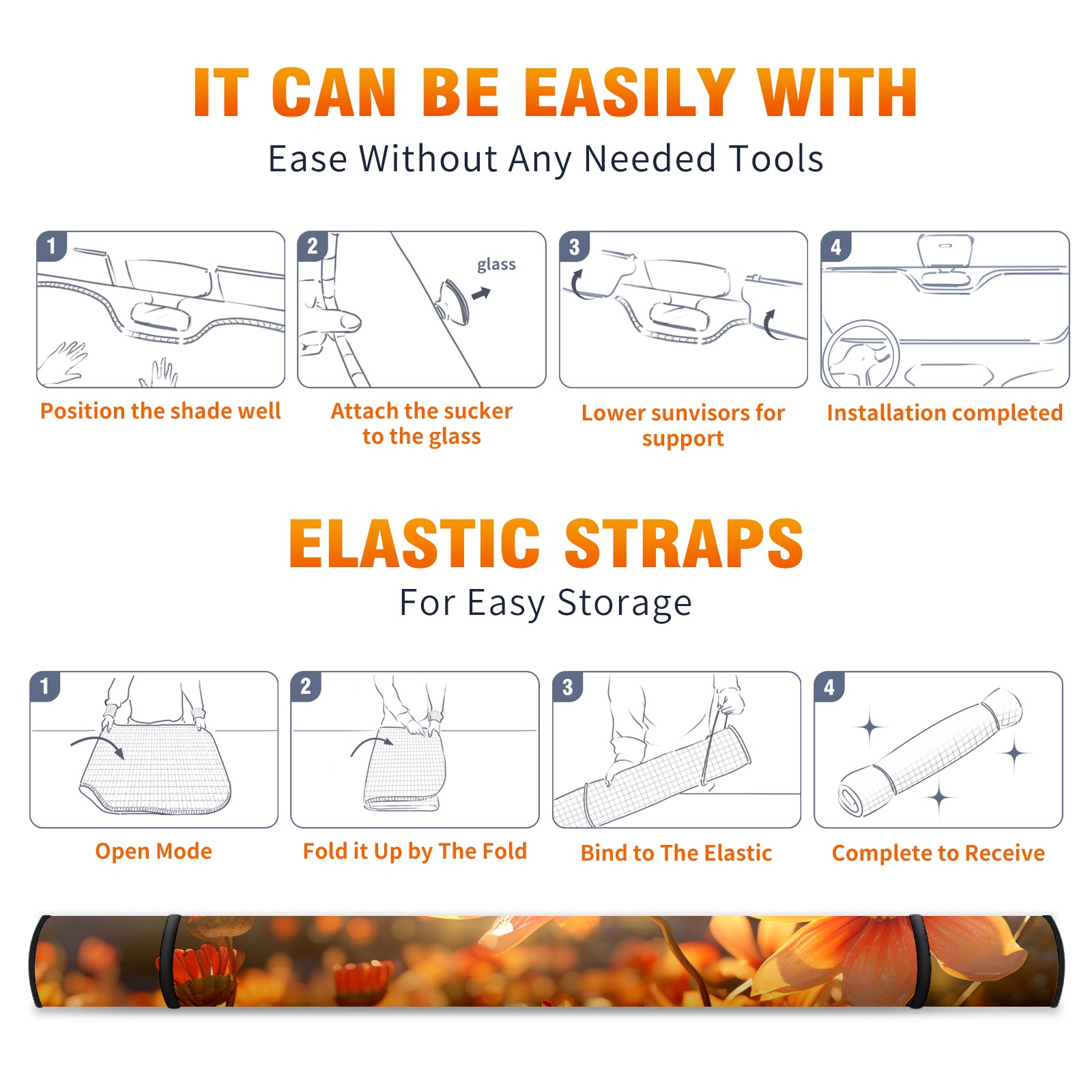 IT CAN BE EASILY WITH
Ease Without Any Needed Tools

1
Position the shade well

2
glass
Attach the sucker to the glass

3
Lower sunvisors for support

4
Installation completed

ELASTIC STRAPS
For Easy Storage

1
Open Mode

2
Fold it Up by The Fold

3
Bind to The Elastic

4
Complete to Receive