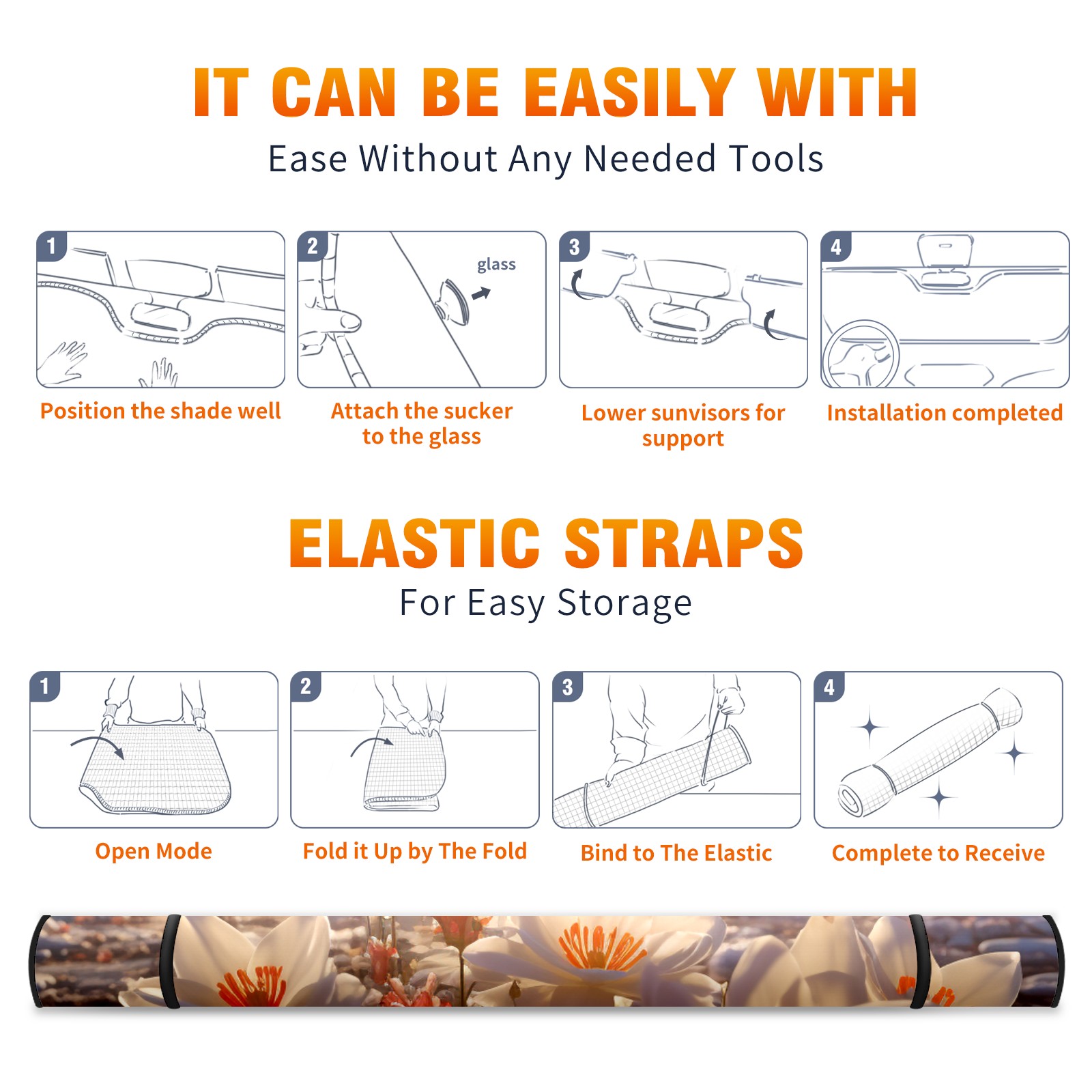 IT CAN BE EASILY WITH
Ease Without Any Needed Tools

1
Position the shade well

2
glass
Attach the sucker to the glass

3
Lower sunvisors for support

4
Installation completed

ELASTIC STRAPS
For Easy Storage

1
Open Mode

2
Fold it Up by The Fold

3
Bind to The Elastic

4
Complete to Receive