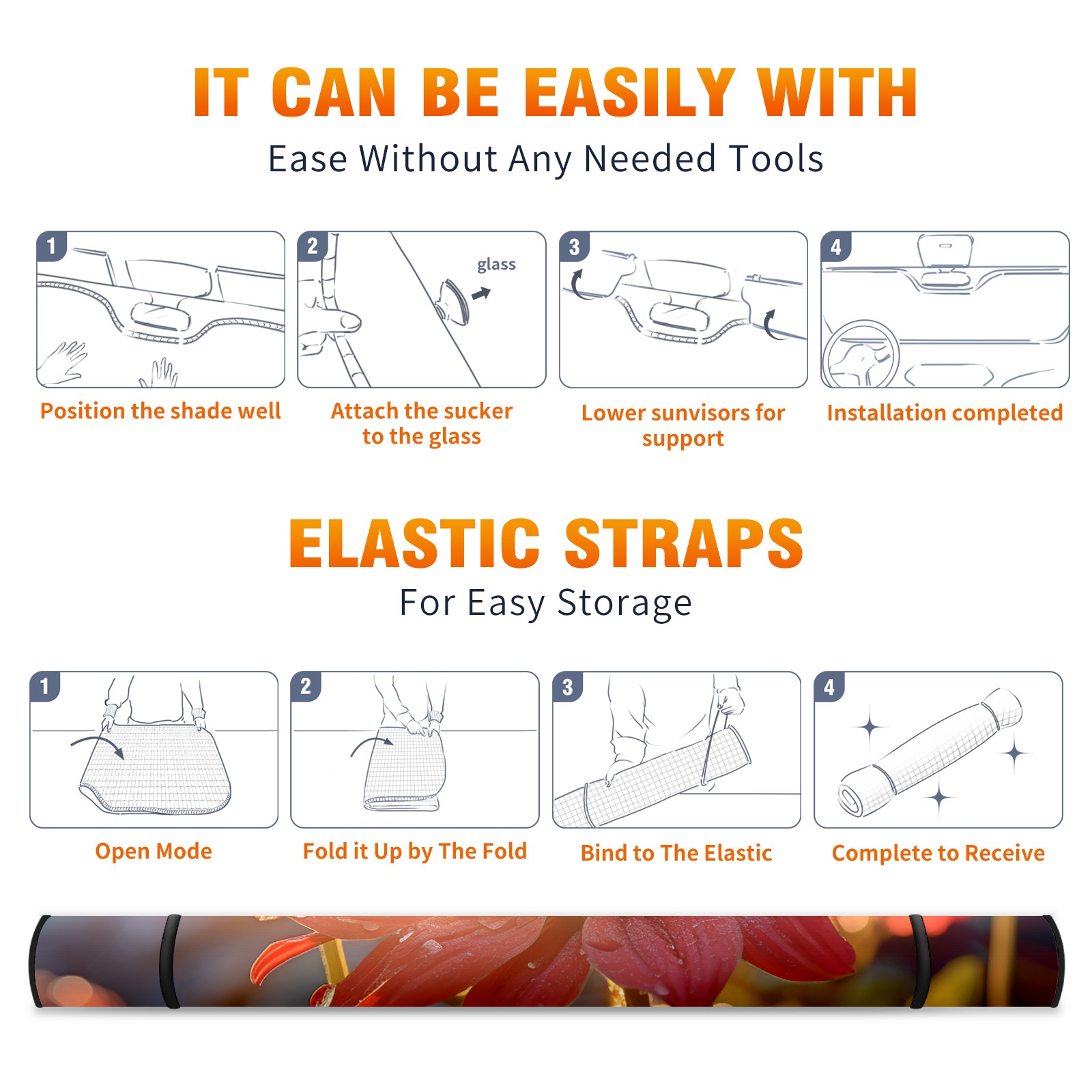 IT CAN BE EASILY WITH

Ease Without Any Needed Tools

1

Position the shade well

2

glass

Attach the sucker to the glass

3

Lower sunvisors for support

4

Installation completed

ELASTIC STRAPS

For Easy Storage

1

Open Mode

2

Fold it Up by The Fold

3

Bind to The Elastic

4

Complete to Receive