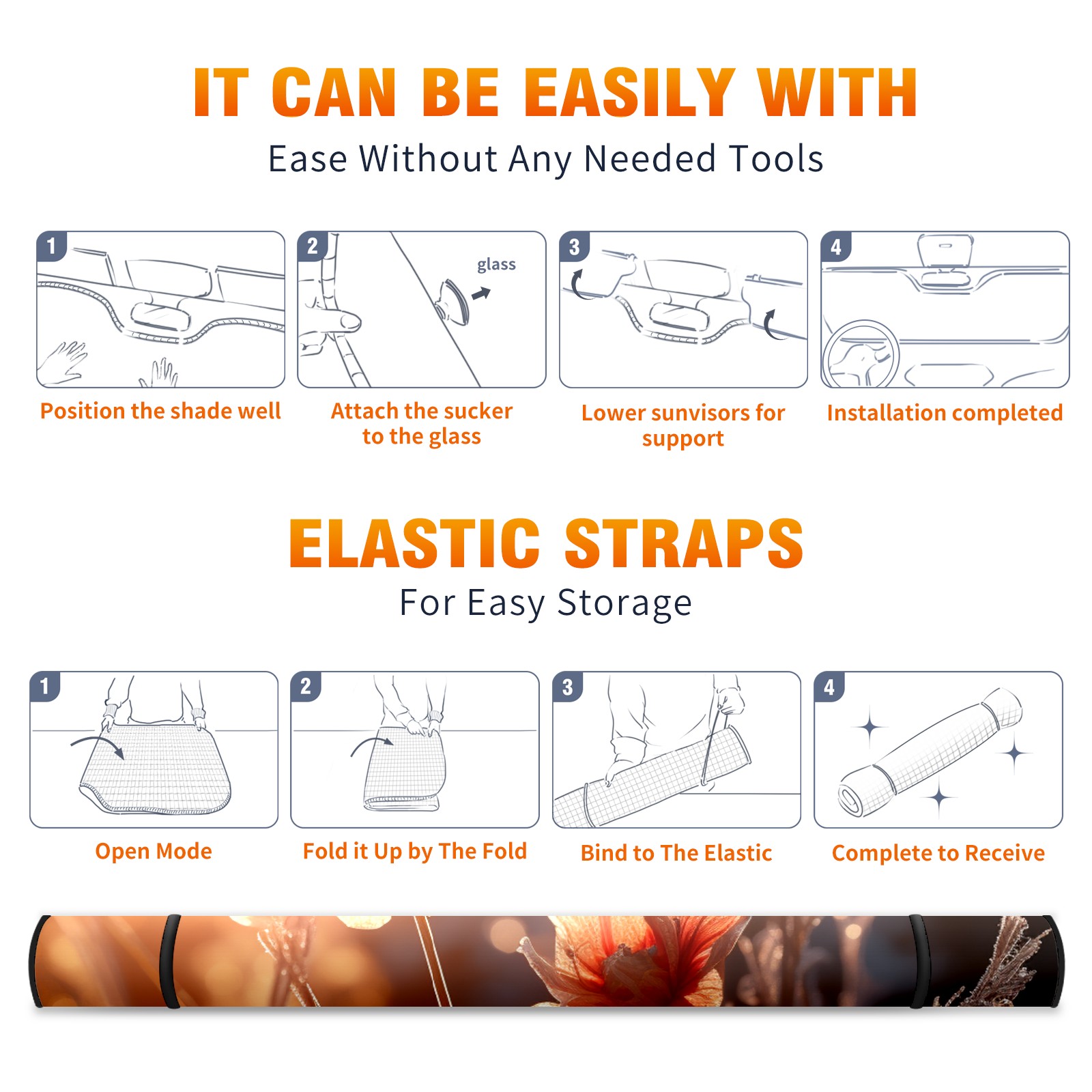 IT CAN BE EASILY WITH
Ease Without Any Needed Tools

1
Position the shade well

2
glass
Attach the sucker to the glass

3
Lower sunvisors for support

4
Installation completed

ELASTIC STRAPS
For Easy Storage

1
Open Mode

2
Fold it Up by The Fold

3
Bind to The Elastic

4
Complete to Receive