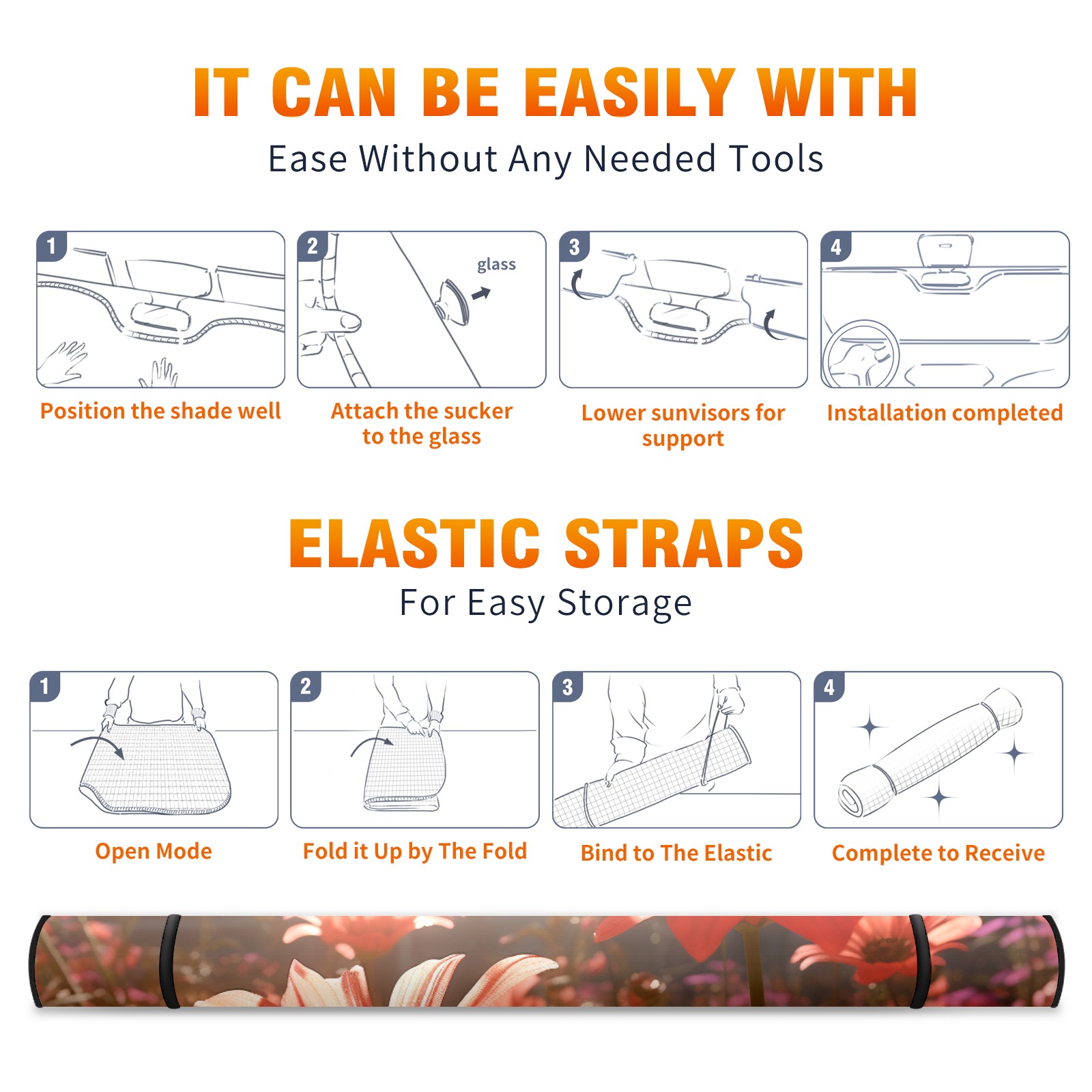 IT CAN BE EASILY WITH
Ease Without Any Needed Tools

1
Position the shade well

2
glass
Attach the sucker to the glass

3
Lower sunvisors for support

4
Installation completed

ELASTIC STRAPS
For Easy Storage

1
Open Mode

2
Fold it Up by The Fold

3
Bind to The Elastic

4
Complete to Receive