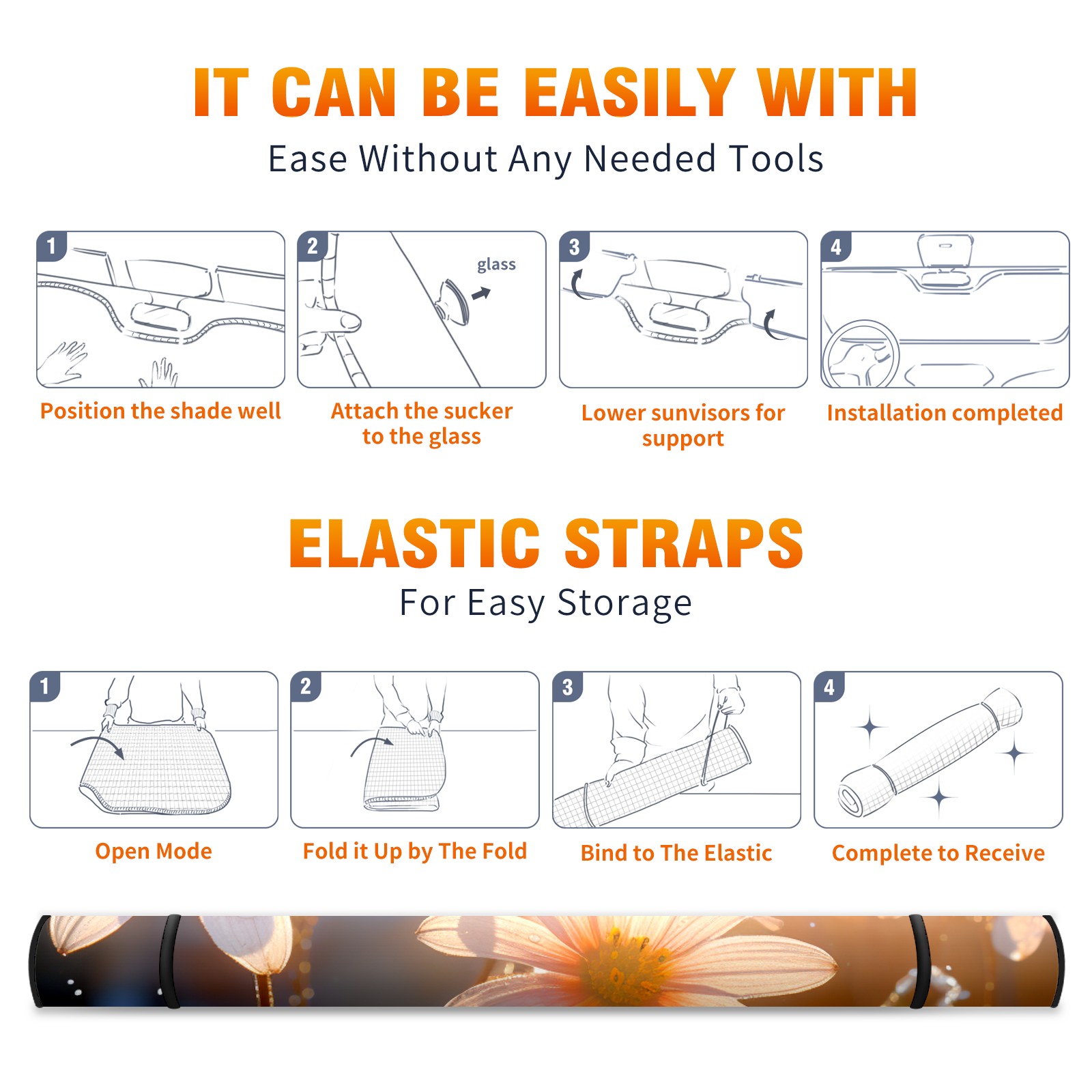 IT CAN BE EASILY WITH
Ease Without Any Needed Tools

1
Position the shade well

2
glass
Attach the sucker to the glass

3
Lower sunvisors for support

4
Installation completed

ELASTIC STRAPS
For Easy Storage

1
Open Mode

2
Fold it Up by The Fold

3
Bind to The Elastic

4
Complete to Receive