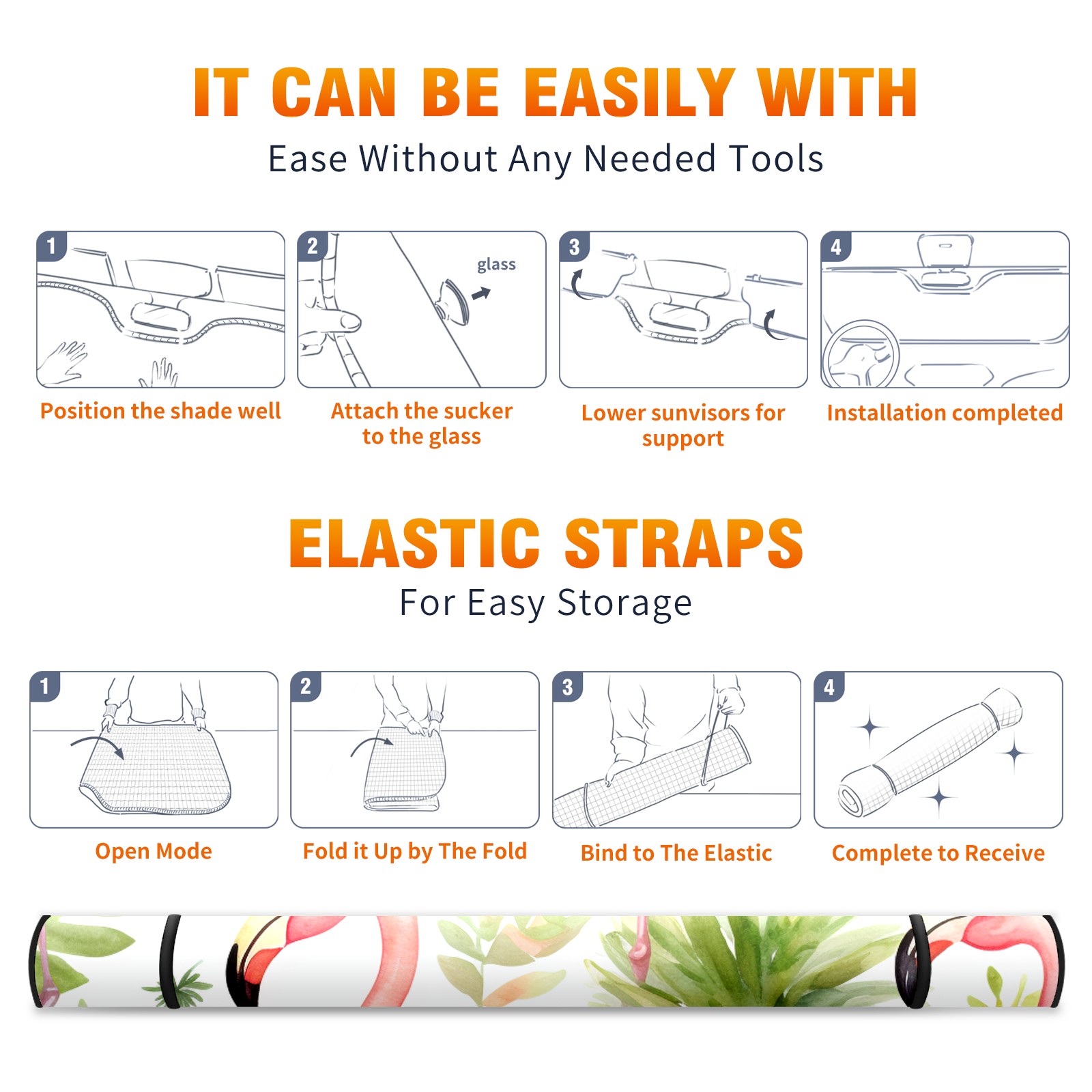 IT CAN BE EASILY WITH

Ease Without Any Needed Tools

1

Position the shade well

2

glass

Attach the sucker to the glass

3

Lower sunvisors for support

4

Installation completed

ELASTIC STRAPS

For Easy Storage

1

Open Mode

2

Fold it Up by The Fold

3

Bind to The Elastic

4

Complete to Receive