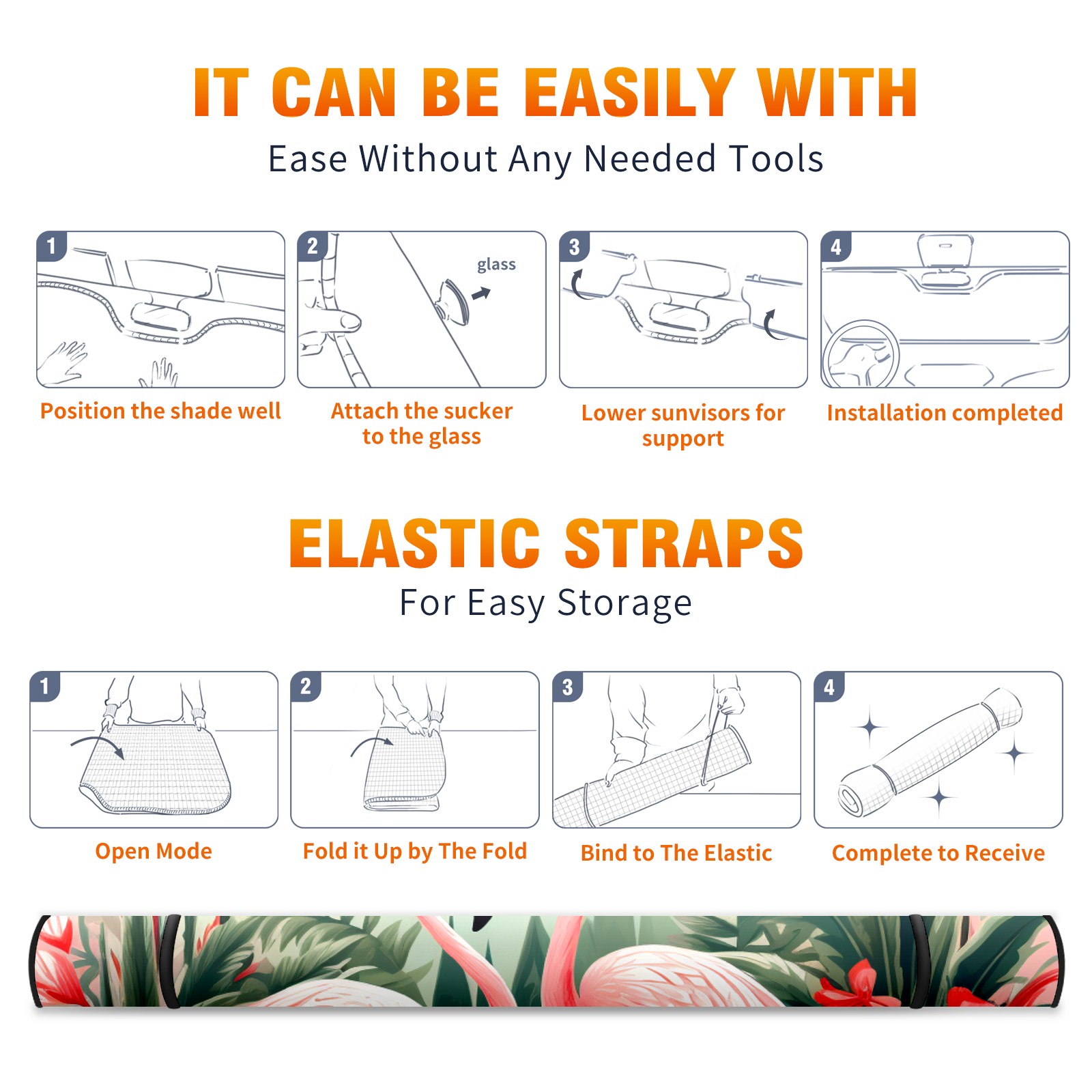 IT CAN BE EASILY WITH
Ease Without Any Needed Tools

1
Position the shade well

2
glass
Attach the sucker to the glass

3
Lower sunvisors for support

4
Installation completed

ELASTIC STRAPS
For Easy Storage

1
Open Mode

2
Fold it Up by The Fold

3
Bind to The Elastic

4
Complete to Receive